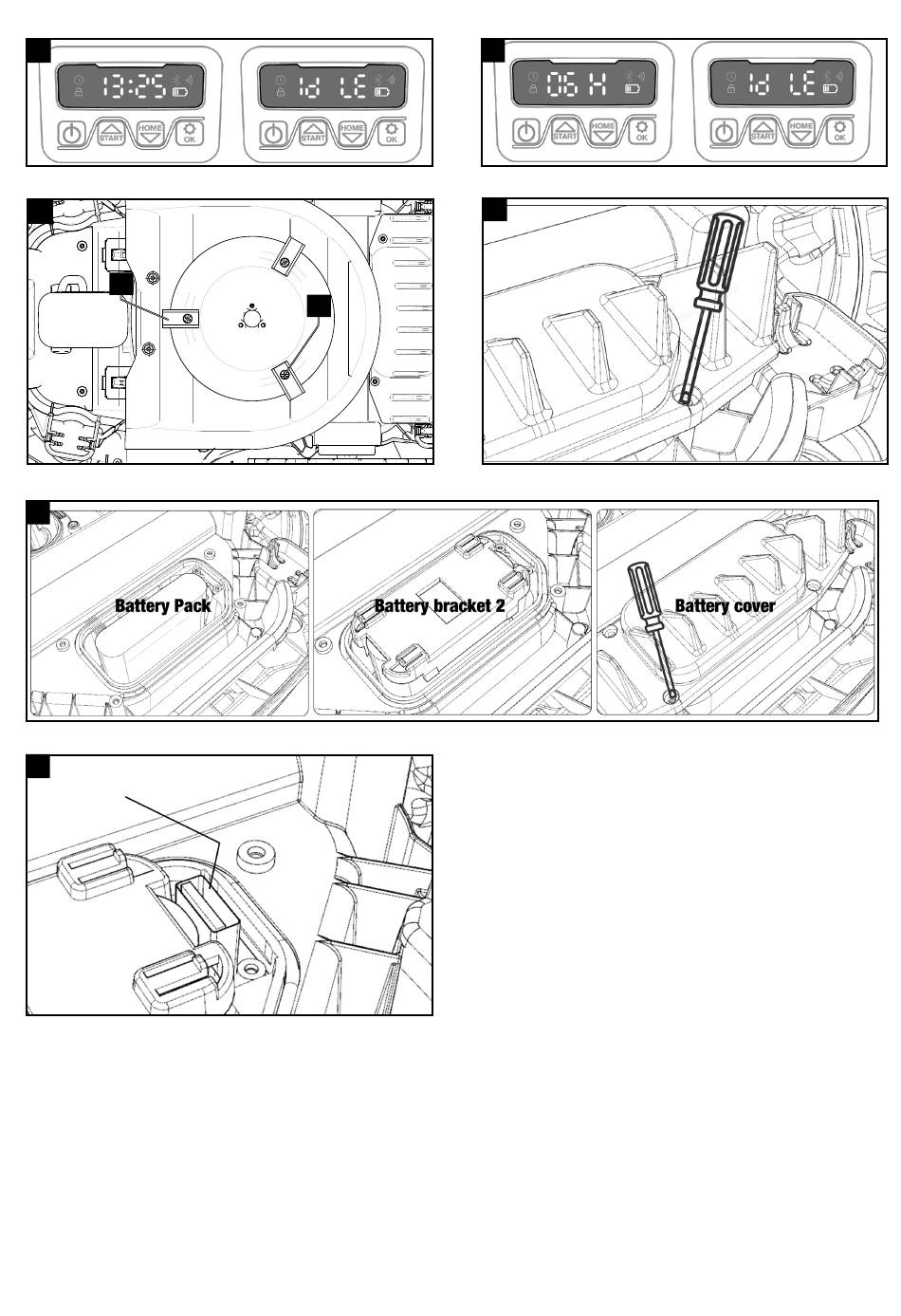 13:25
START HOME OK
Id LE
START HOME OK
06 H
START HOME OK
Id LE
START HOME OK

Battery Pack
Battery bracket 2
Battery cover