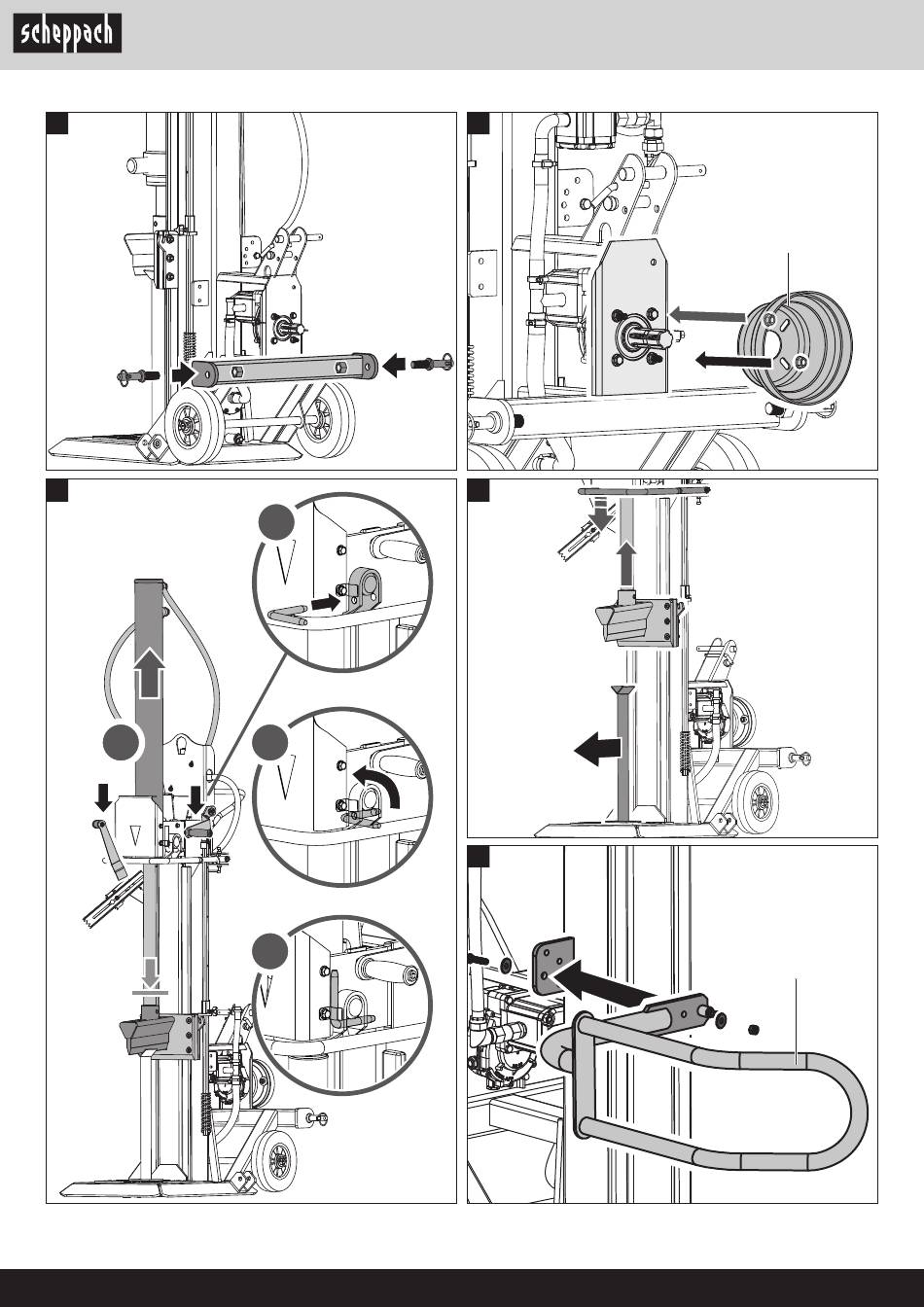 scheppach