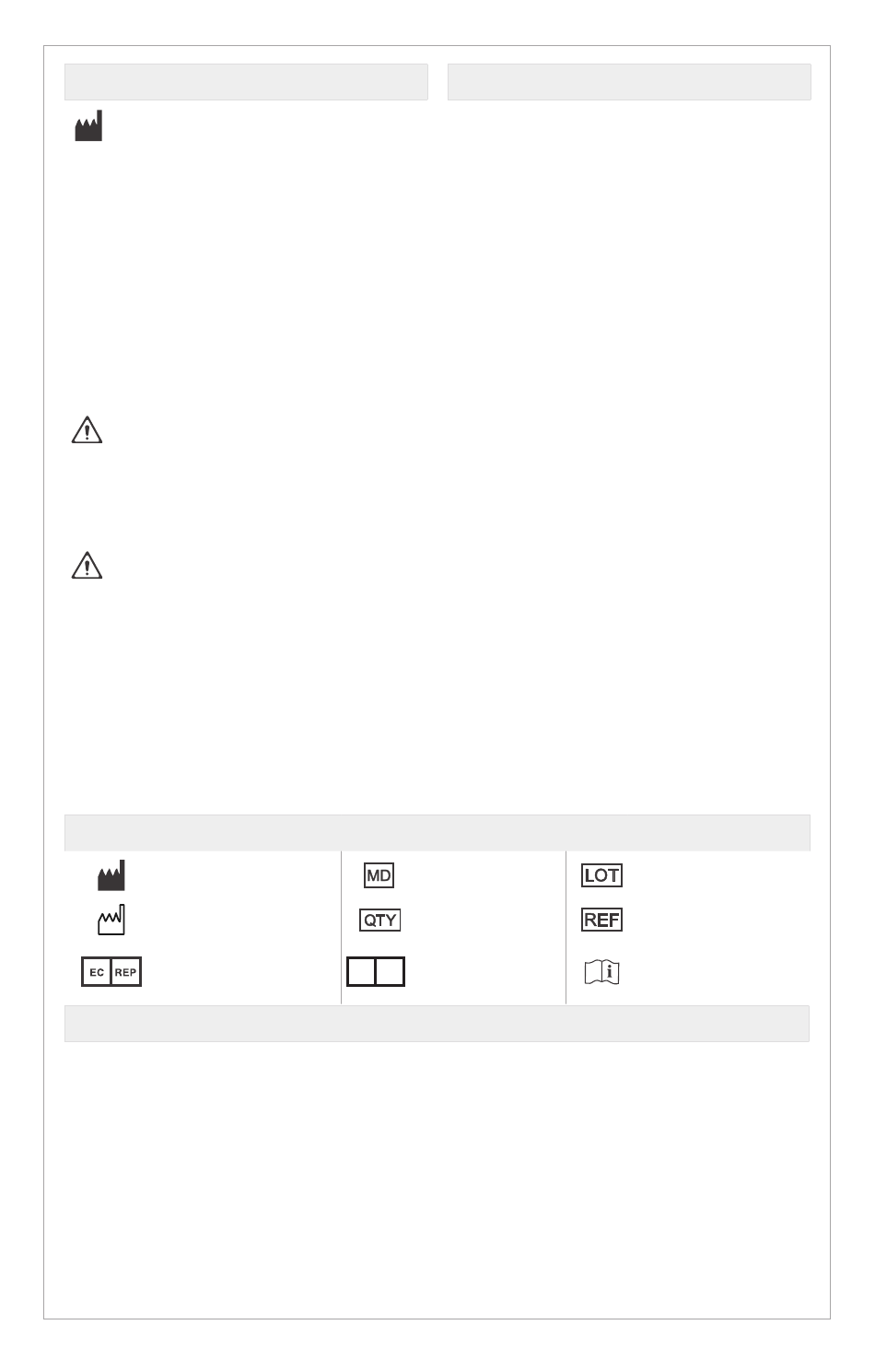 MD

LOT

QTY

REF

EC REP