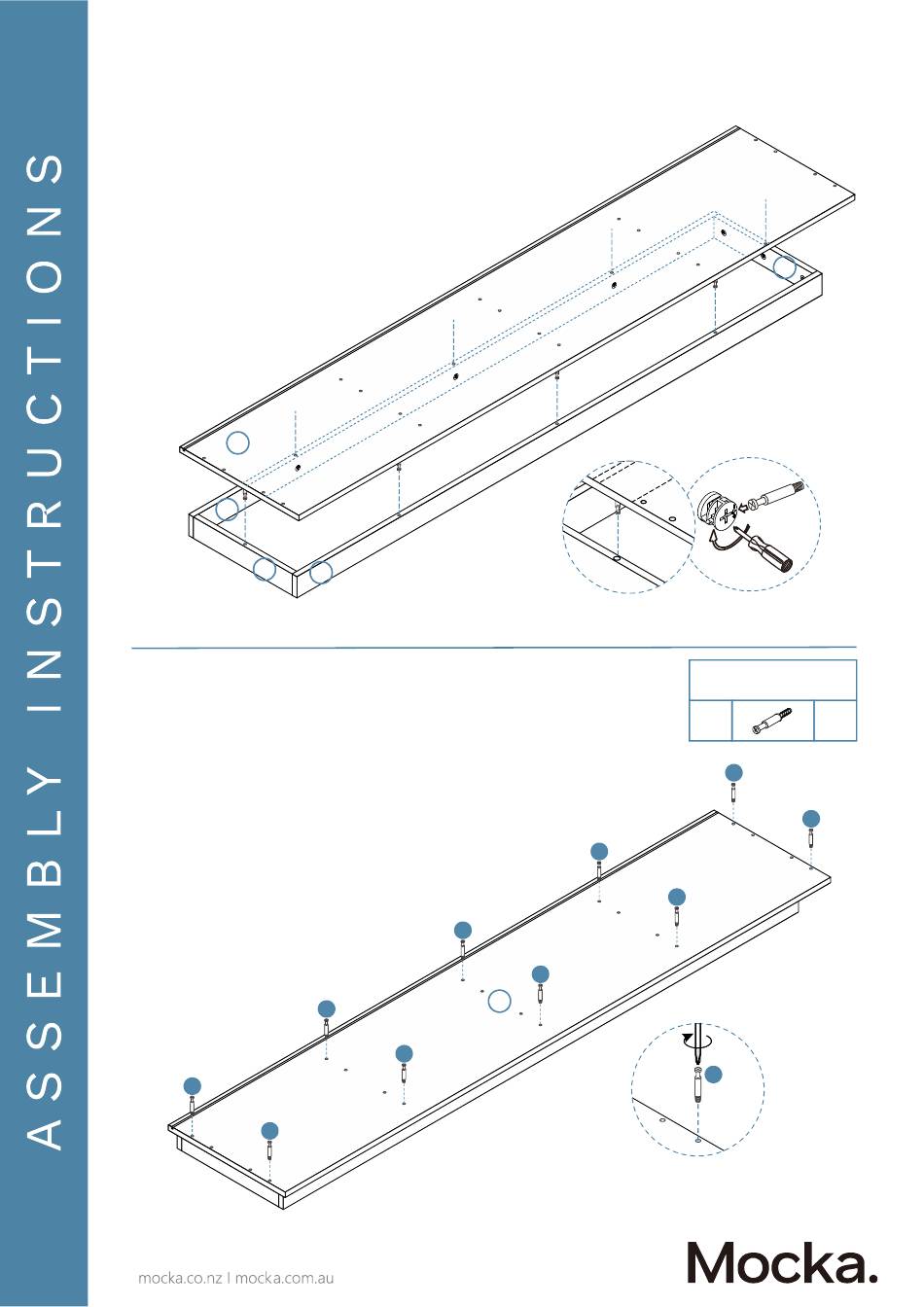 ASSEMBLY INSTRUCTIONS

mocka.co.nz | mocka.com.au

Mocka.