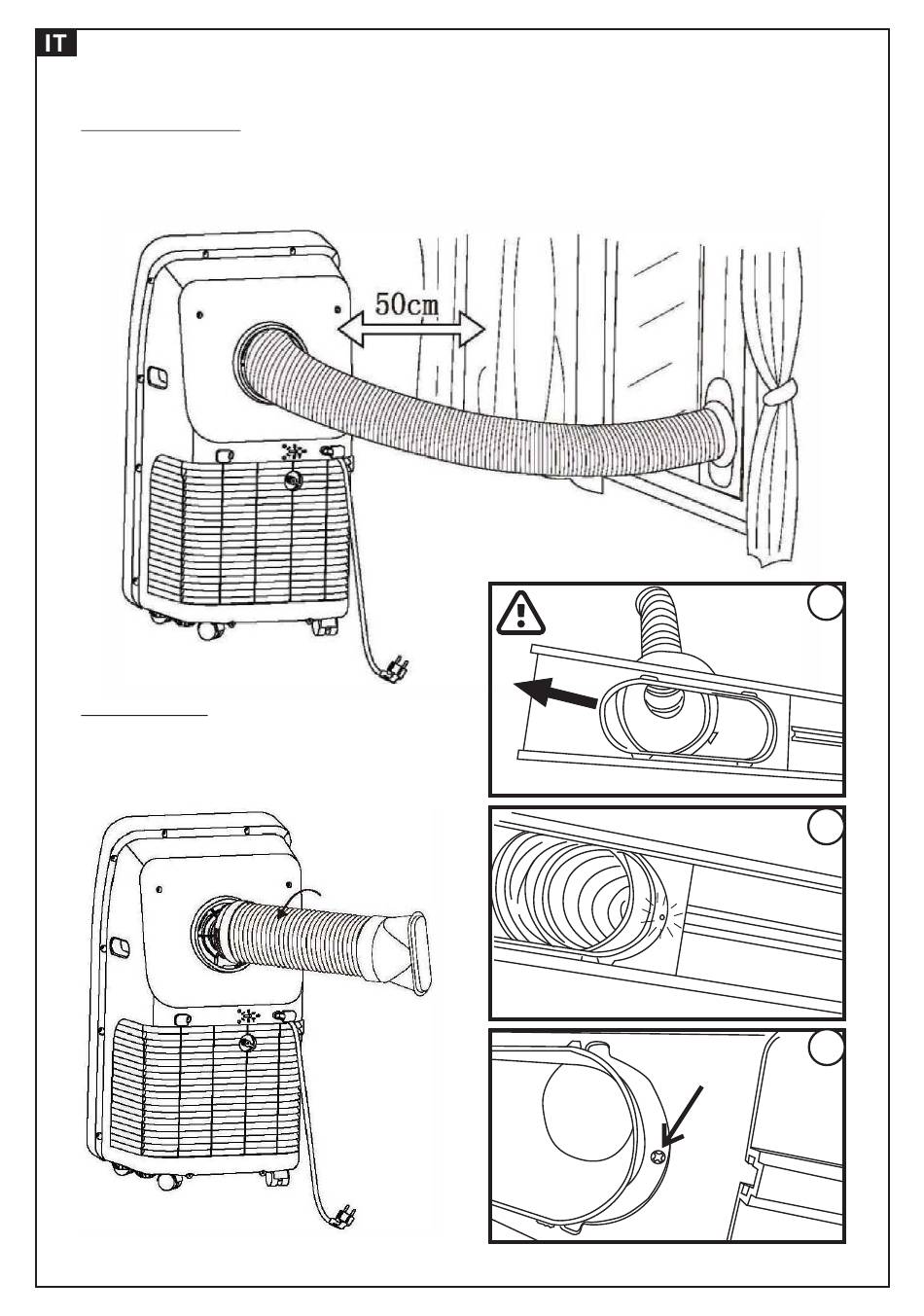 IT

50cm