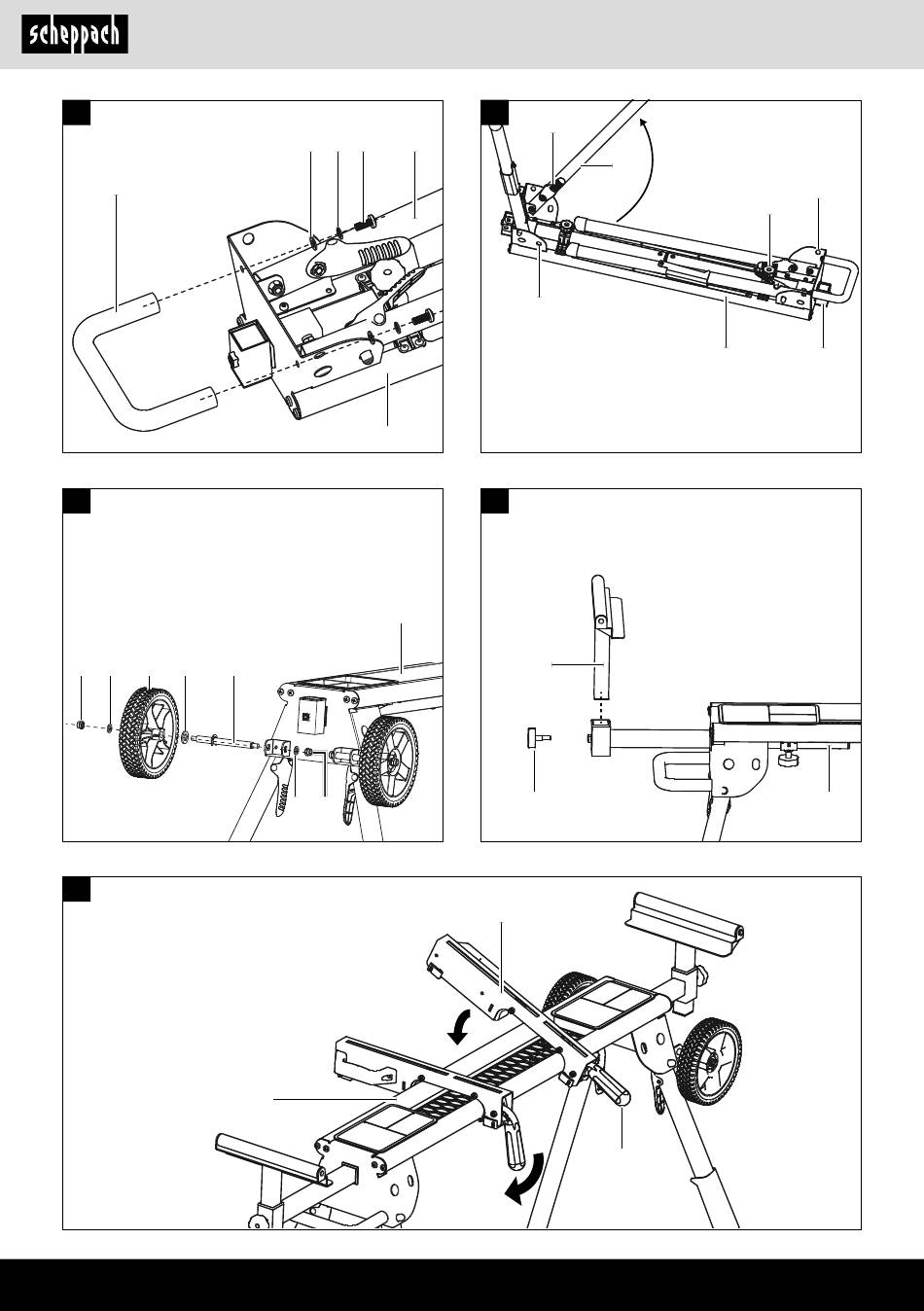 scheppach