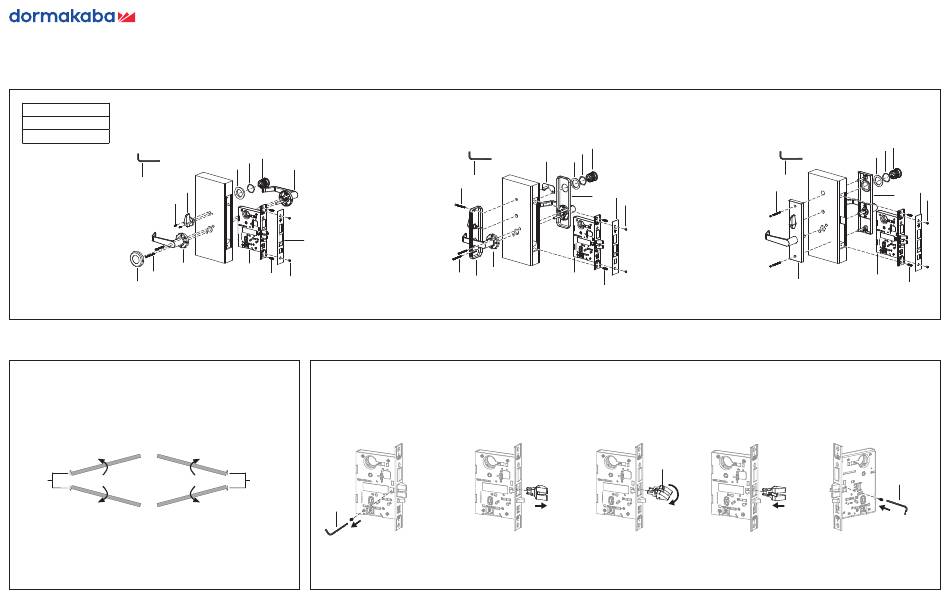 dormakaba