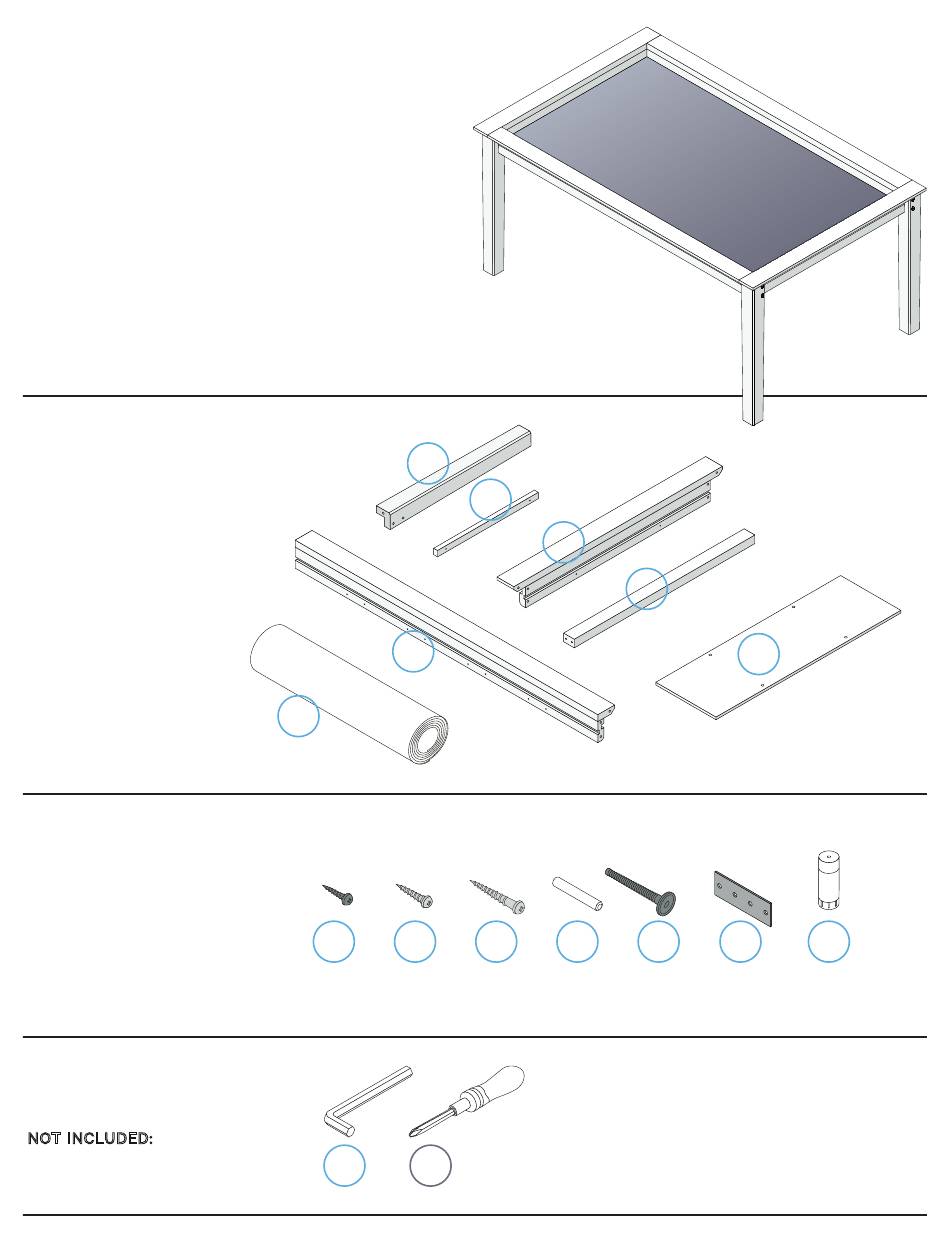 NOT INCLUDED: