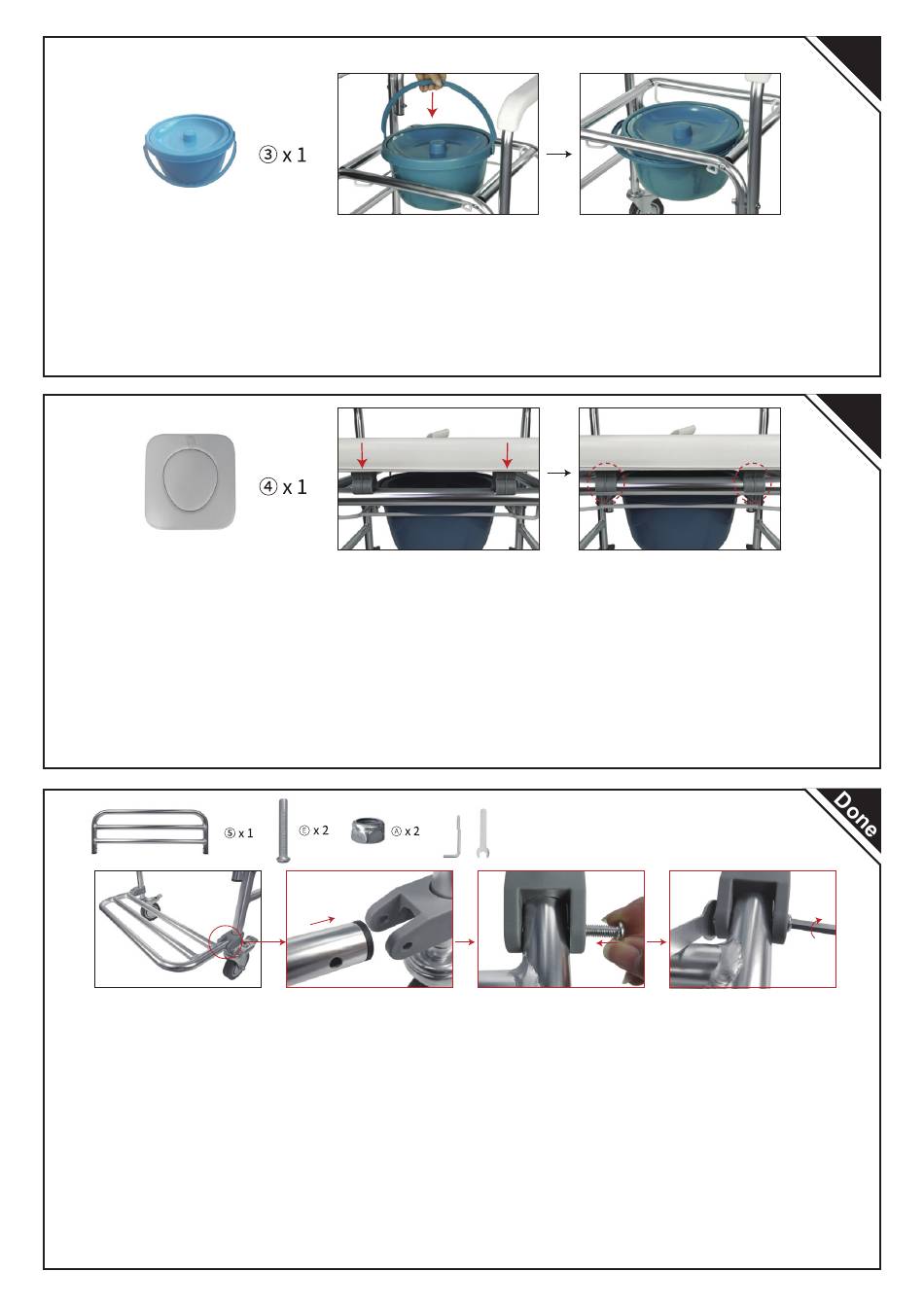 ③ x 1

④ x 1

Done

⑤ x 1

Ⓔ x 2

Ⓐ x 2