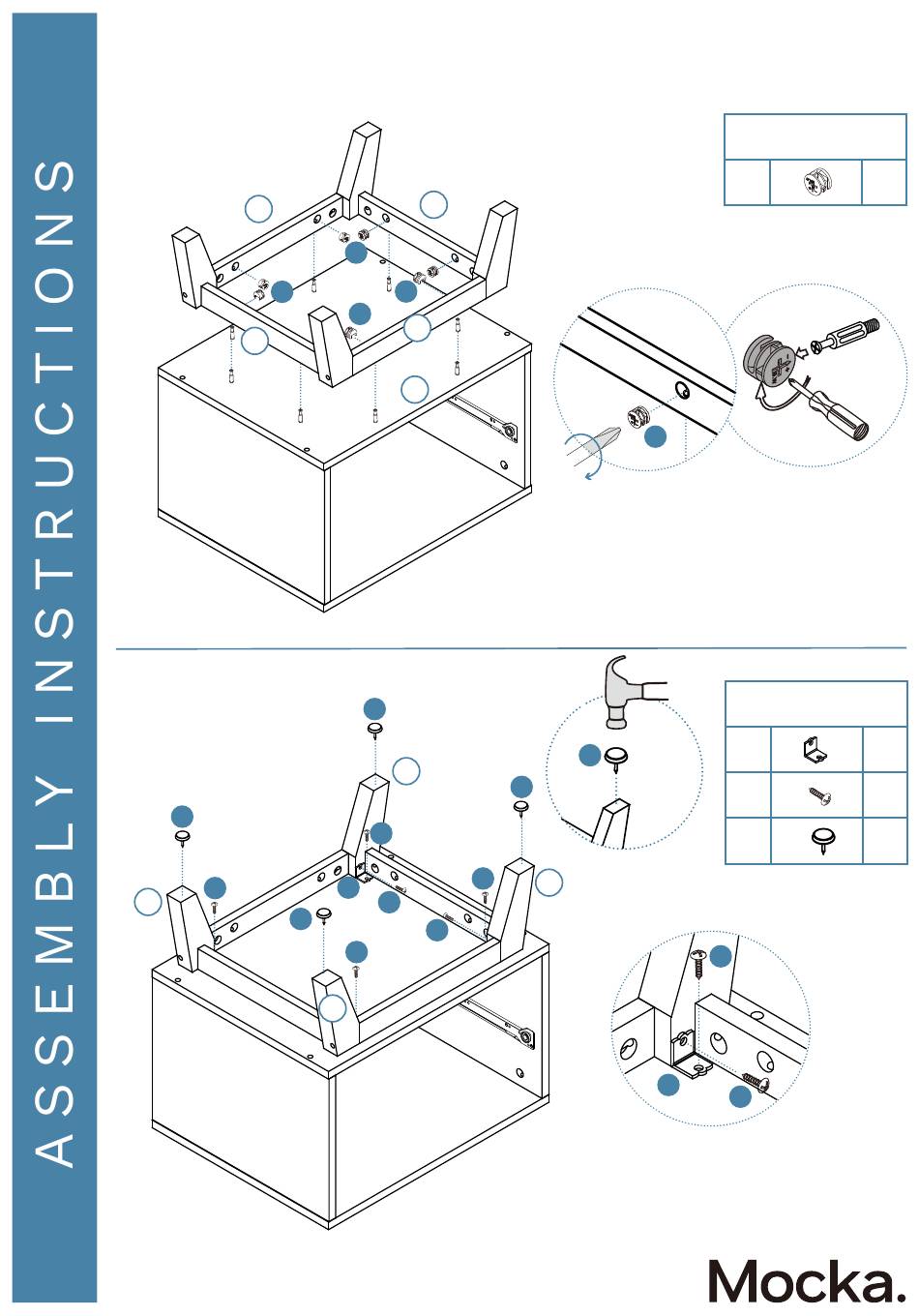 ASSEMBLY INSTRUCTIONS

Mocka.