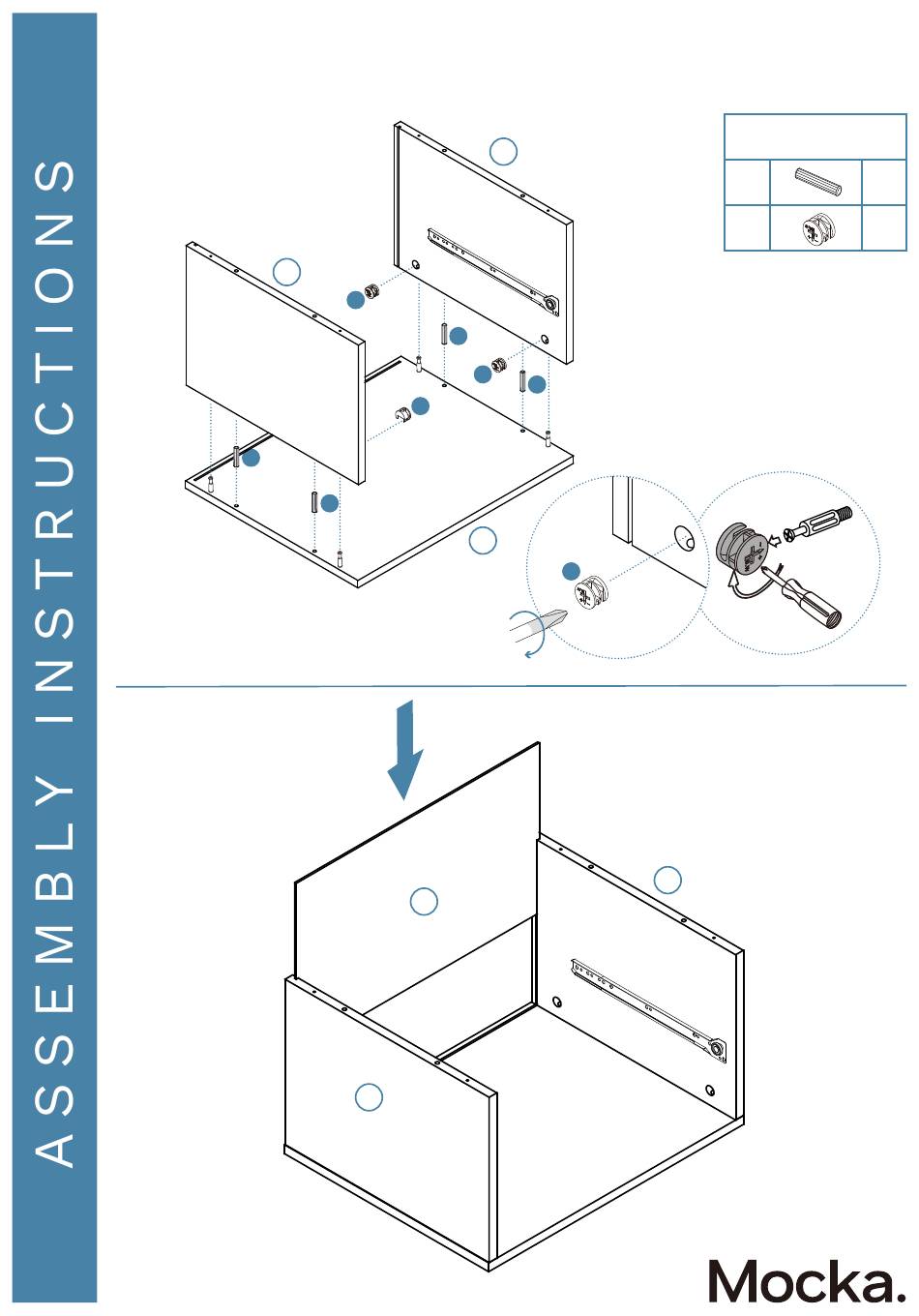 ASSEMBLY INSTRUCTIONS

Mocka.