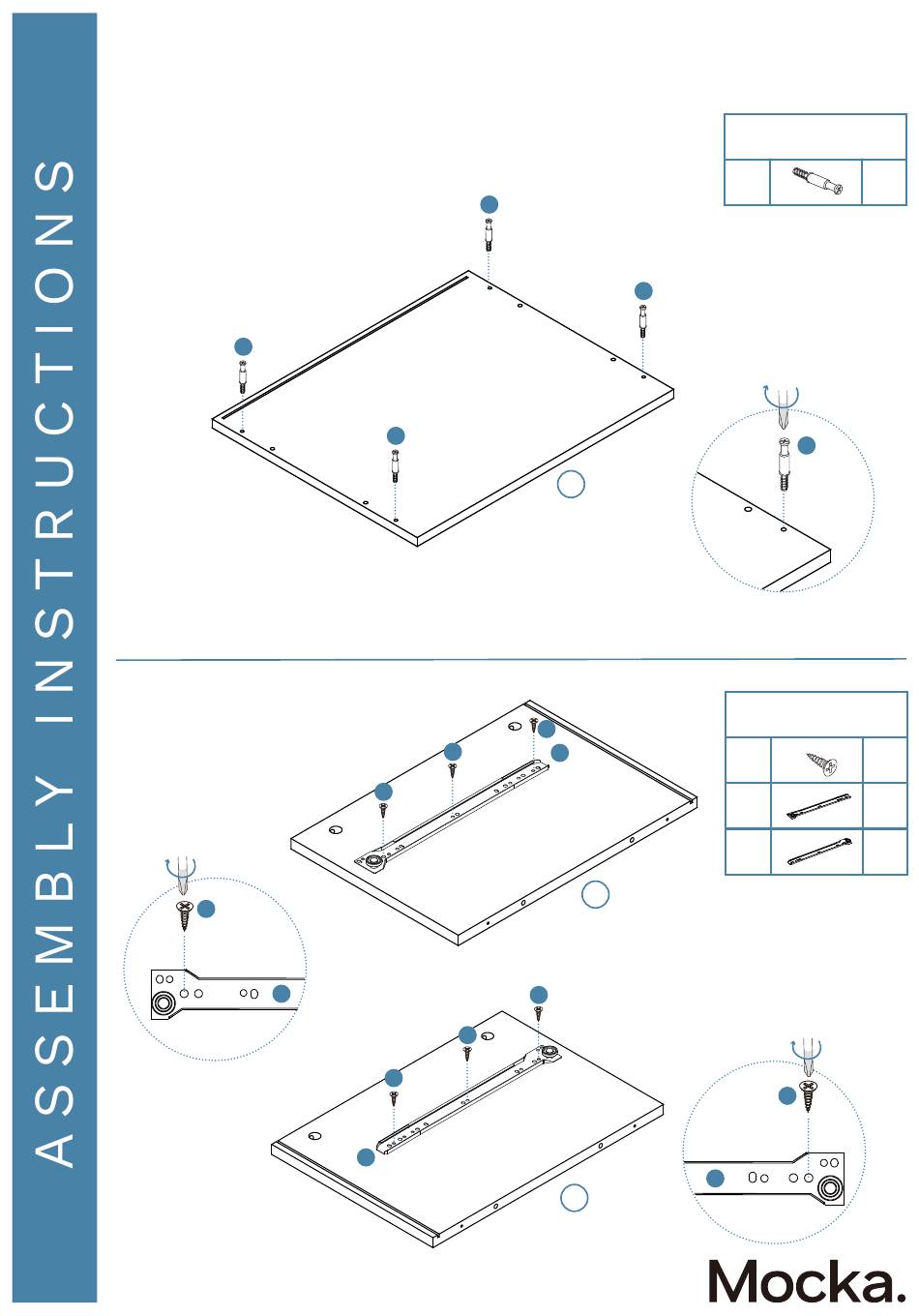 ASSEMBLY INSTRUCTIONS

Mocka.