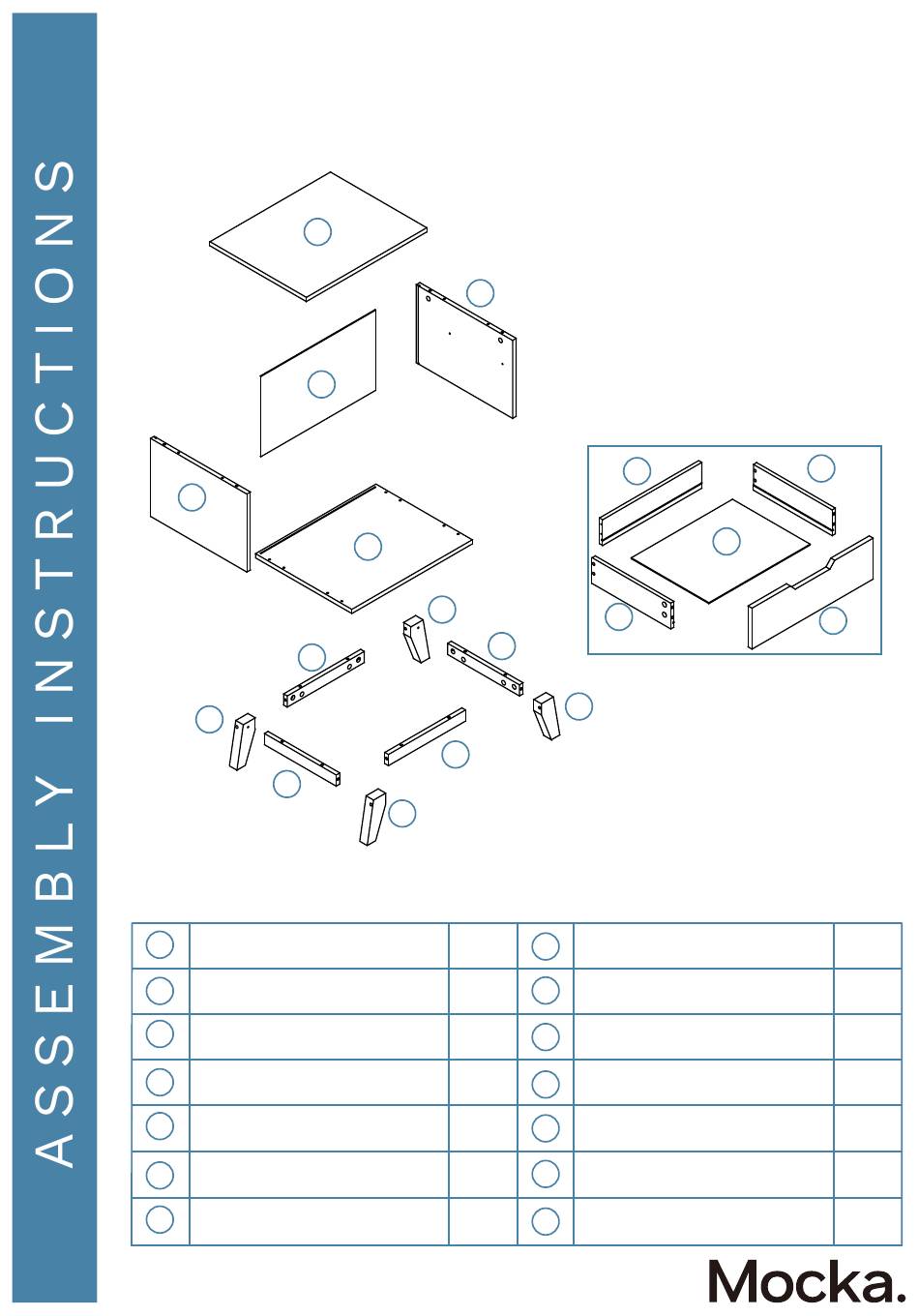 ASSEMBLY INSTRUCTIONS

Mocka.