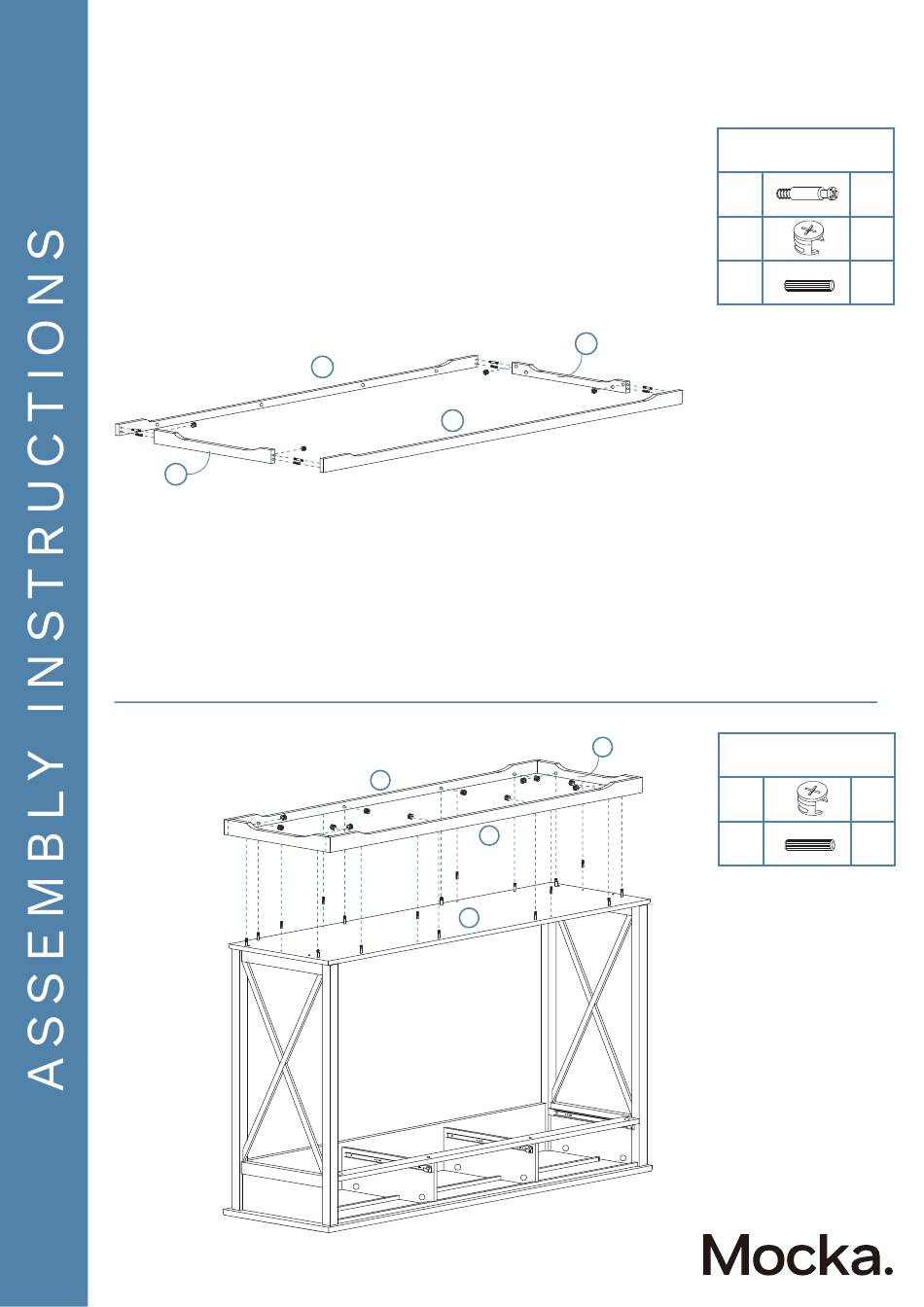 ASSEMBLY INSTRUCTIONS

Mocka.