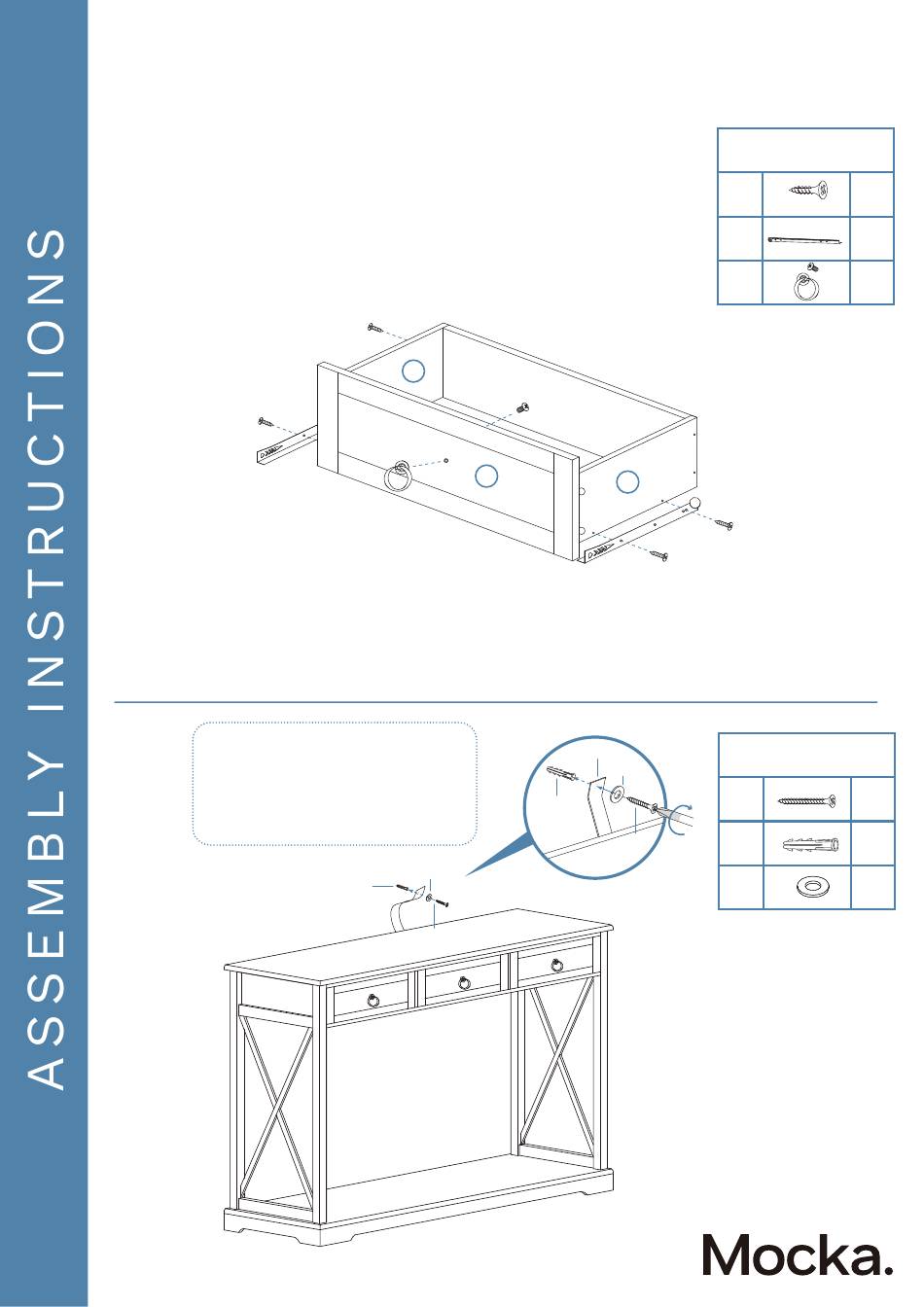 ASSEMBLY INSTRUCTIONS

Mocka.