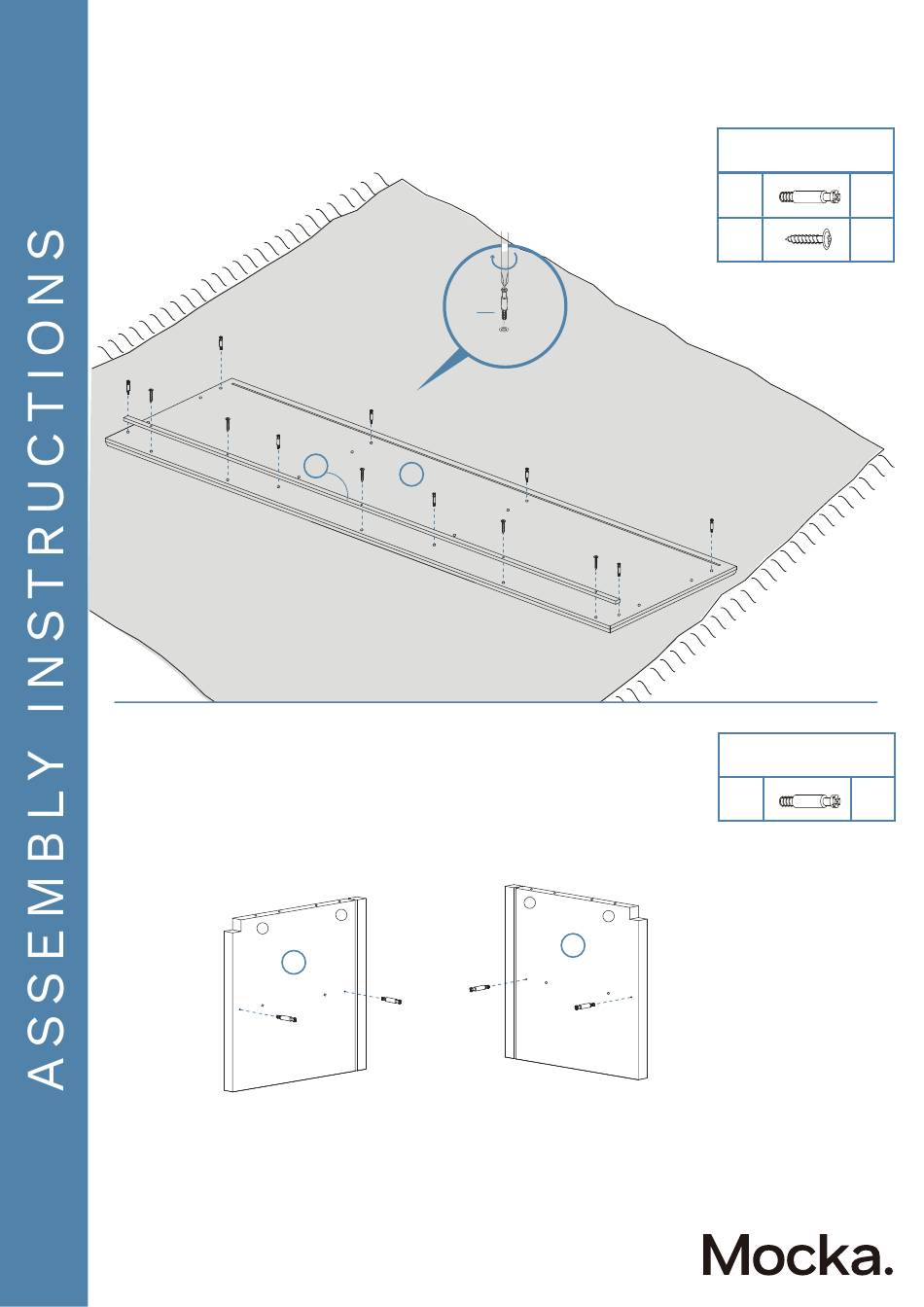 ASSEMBLY INSTRUCTIONS

Mocka.