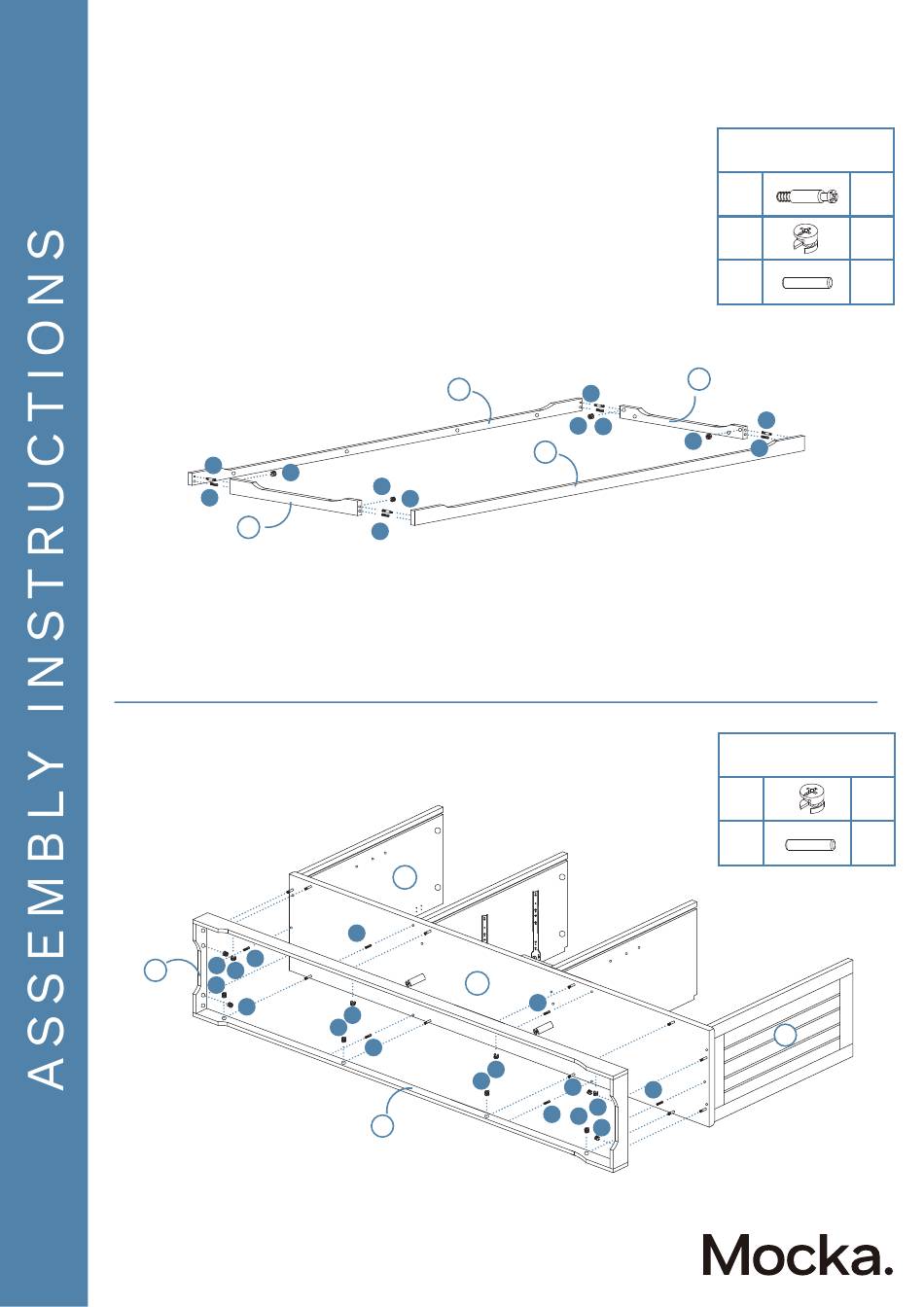 ASSEMBLY INSTRUCTIONS

Mocka.