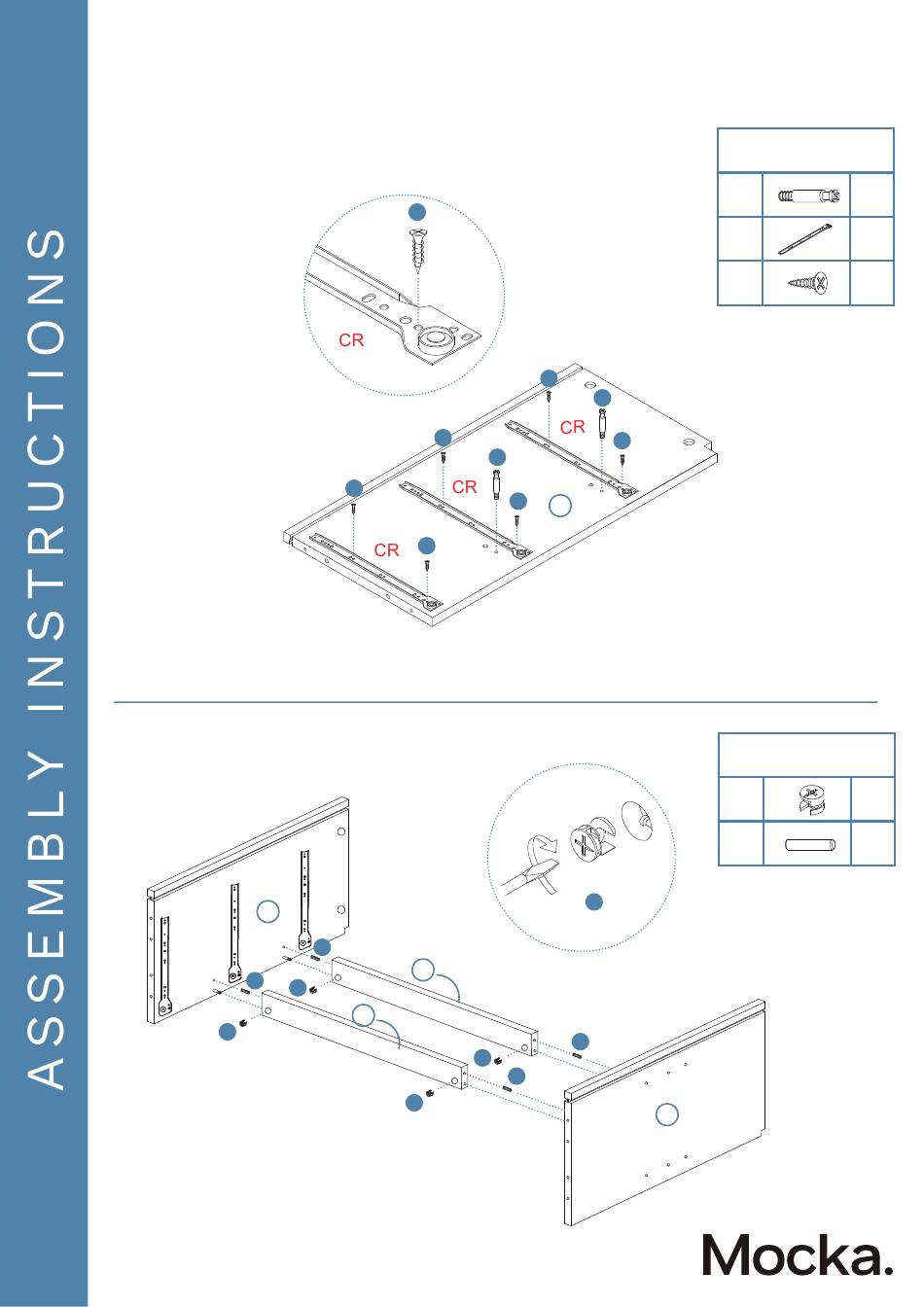 ASSEMBLY INSTRUCTIONS

CR

CR

CR

CR

Mocka.