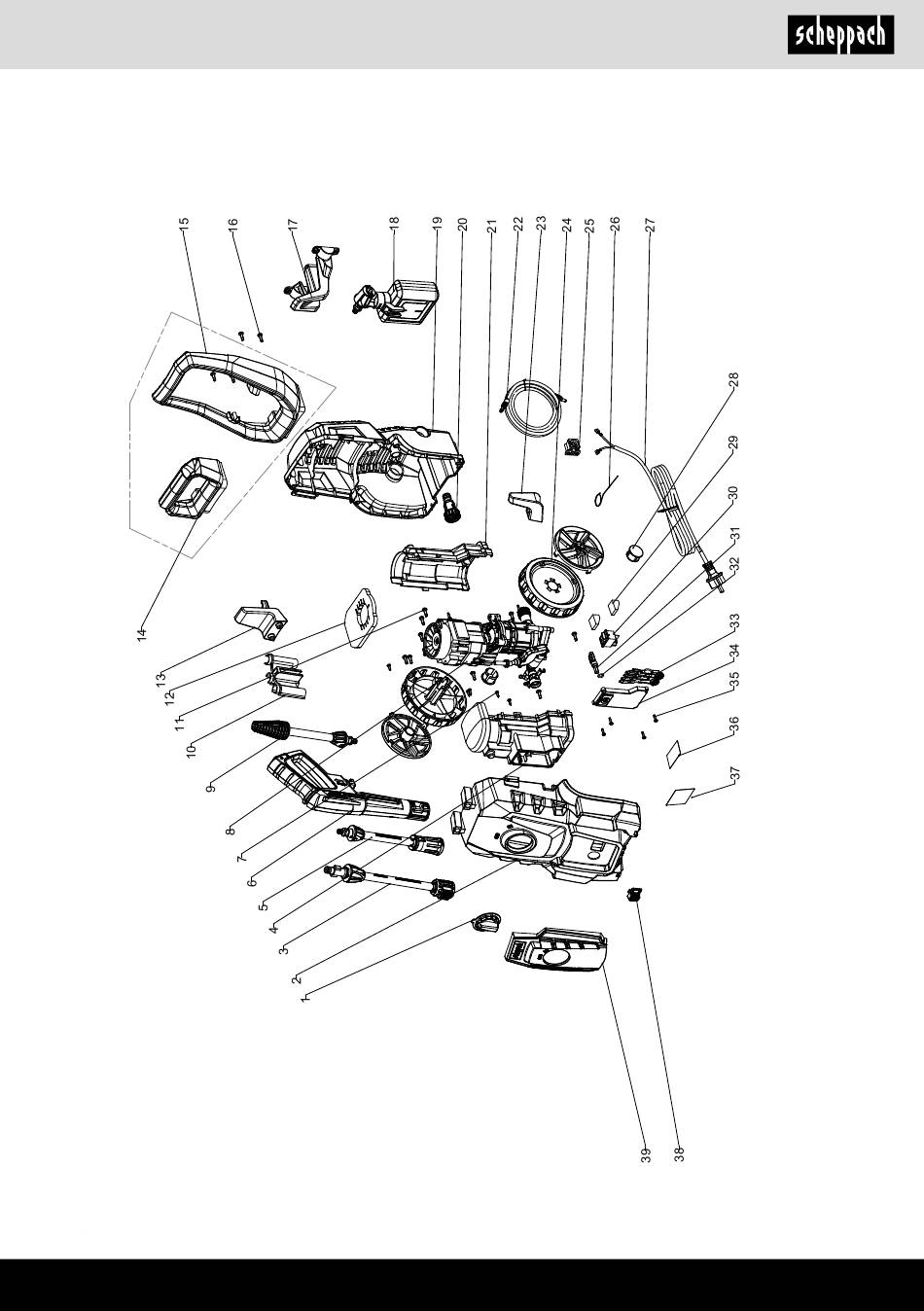 scheppach

15
16
17
18
19
20
21
22
23
24
25
26
27
28
29
30
31
32
33
34
35
36
37
14
13
12
11
10
9
8
7
6
5
4
3
2
1
39
38