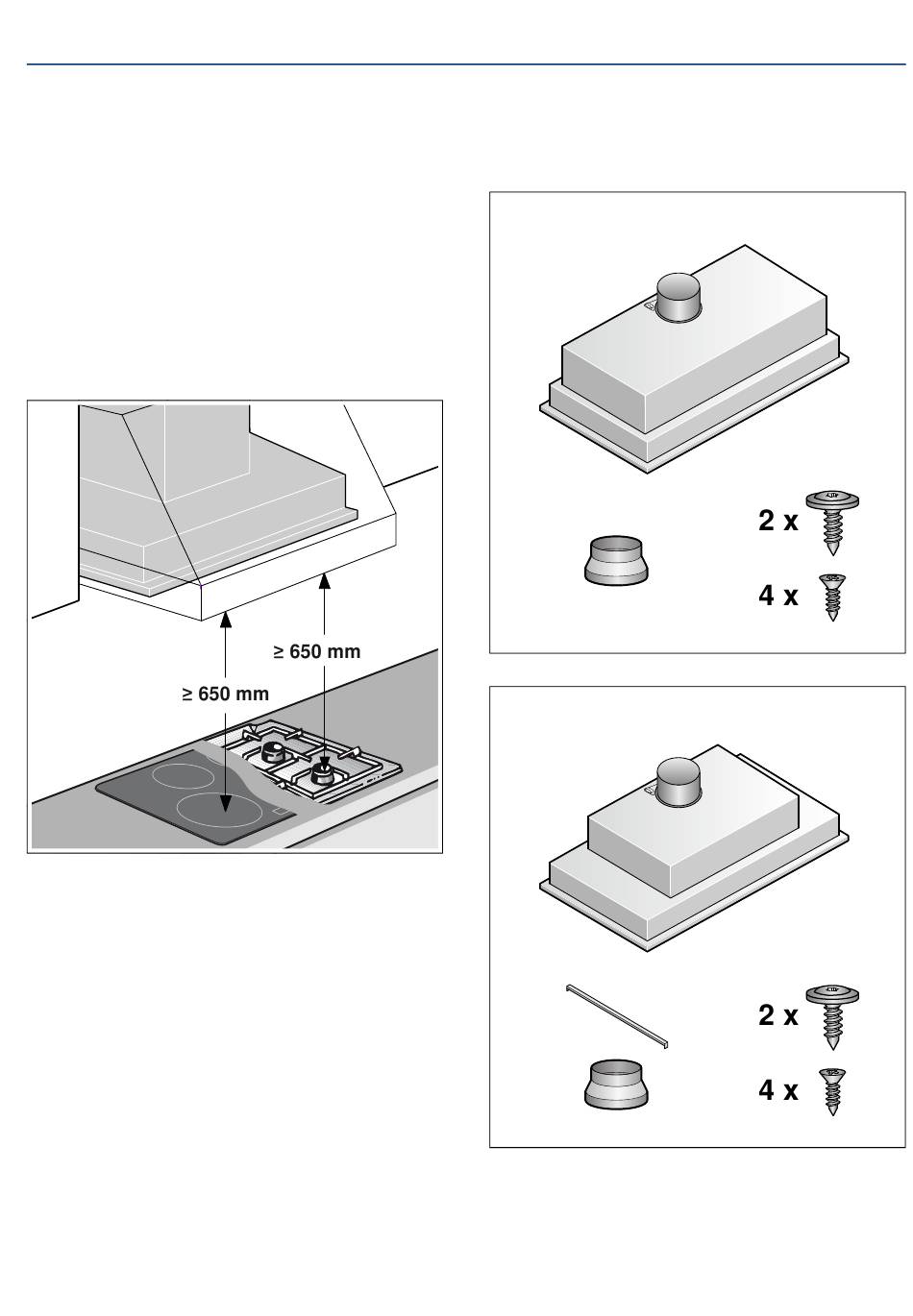 ≥ 650 mm

≥ 650 mm

2 x

4 x

2 x

4 x