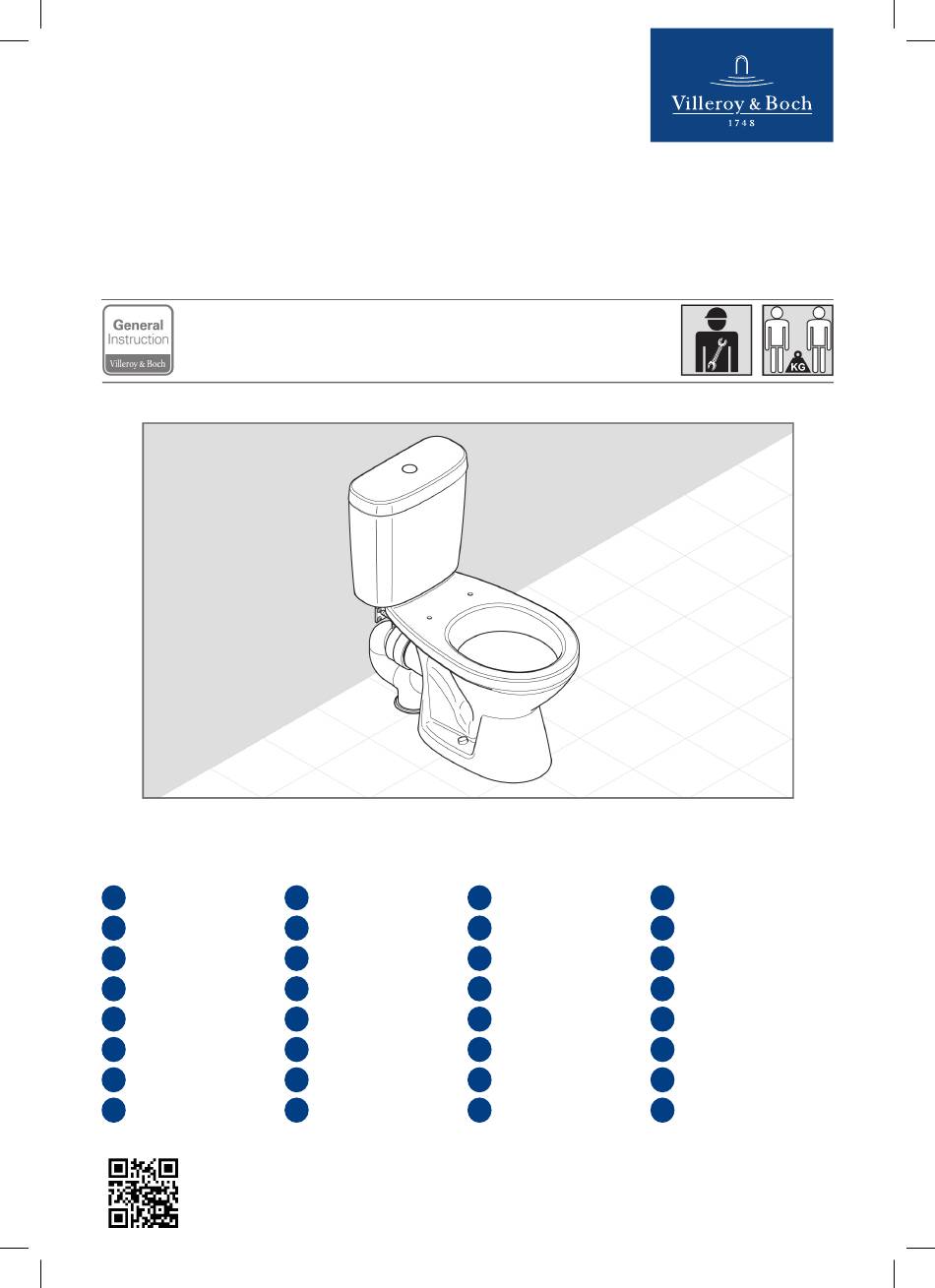 Villeroy & Boch
1748

General
Instruction
Villeroy & Boch

KG