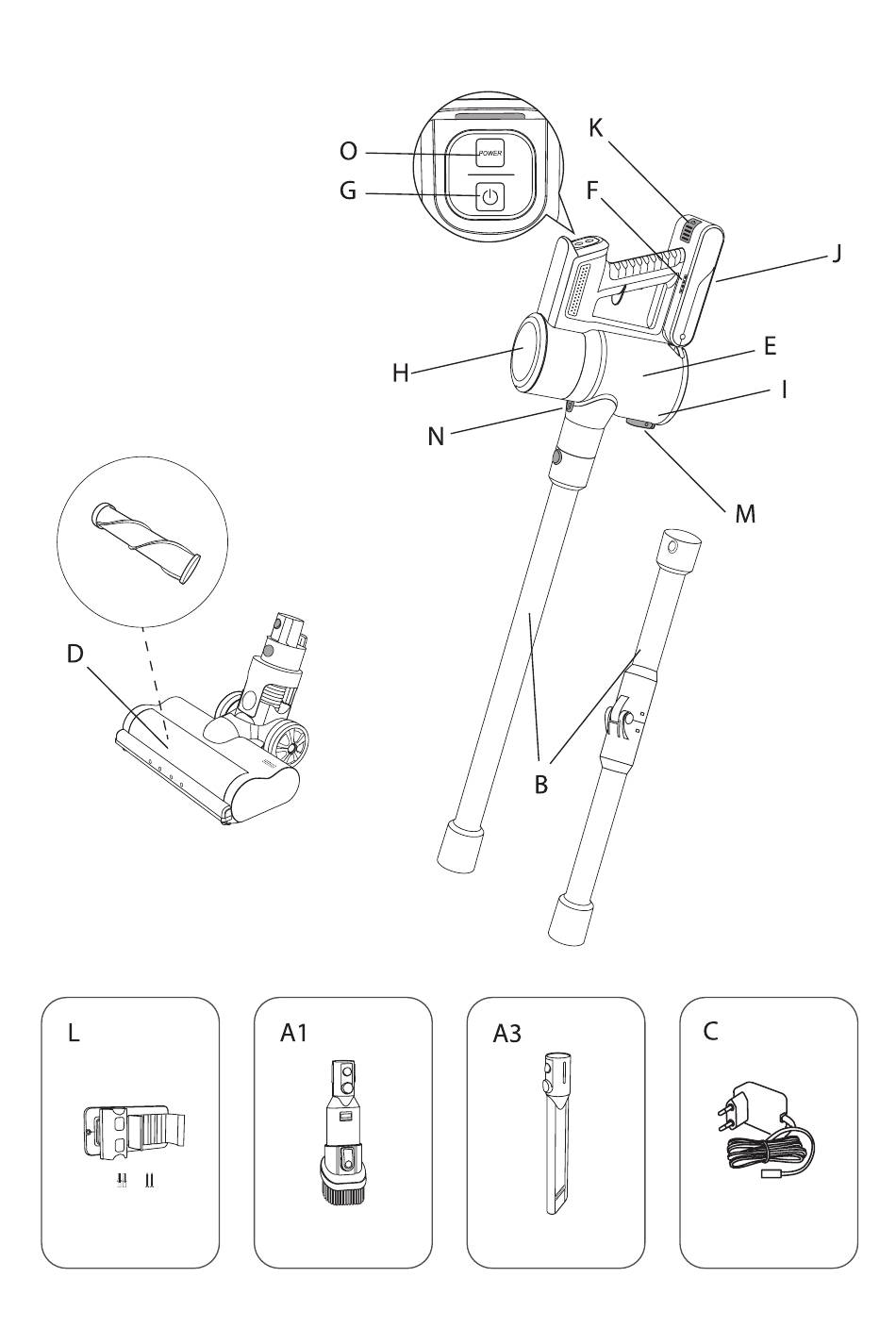 O
POWER
G
K
F
J
H
E
I
N
M
D
B
L
A1
A3
C