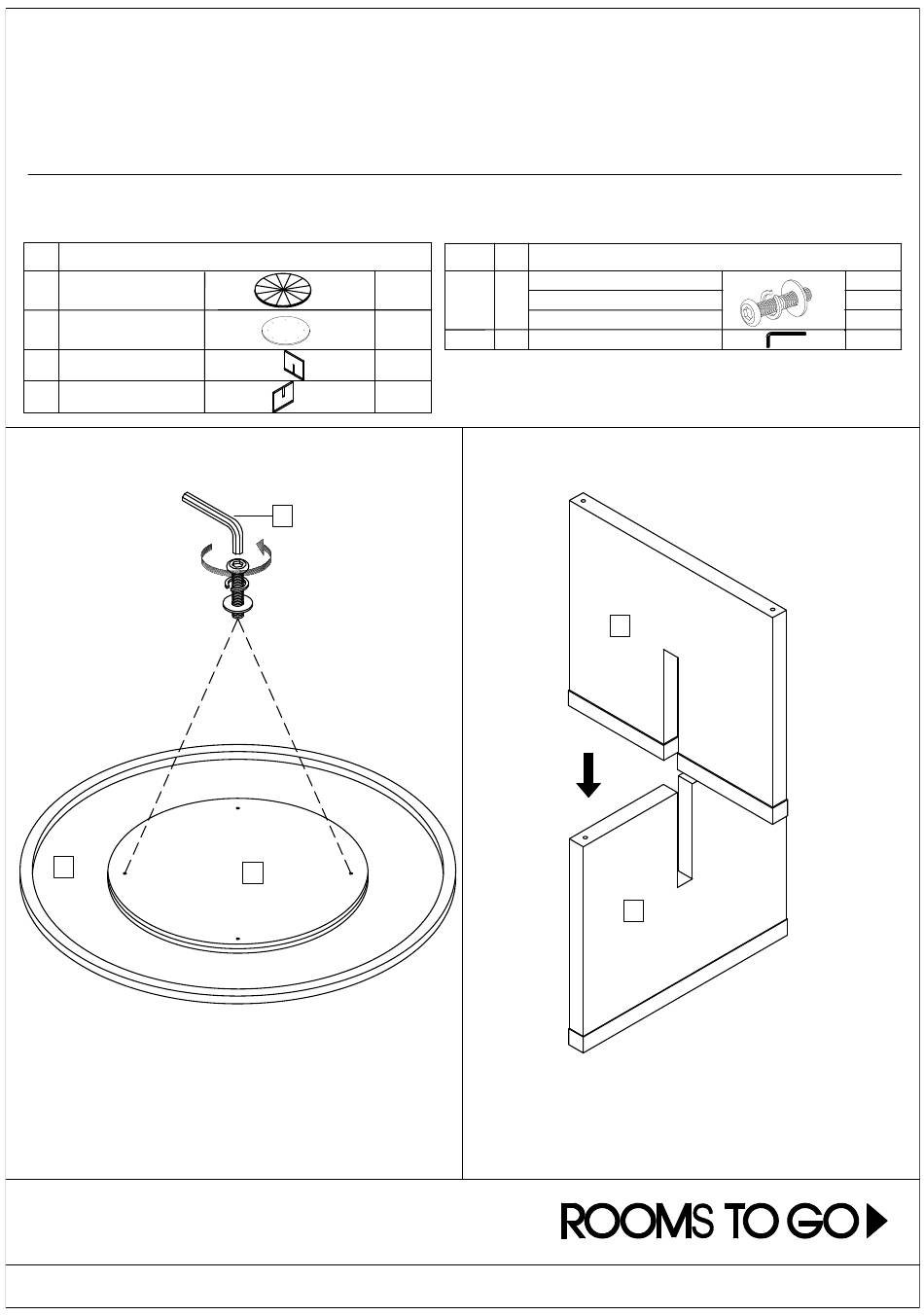 ROOMS TO GO