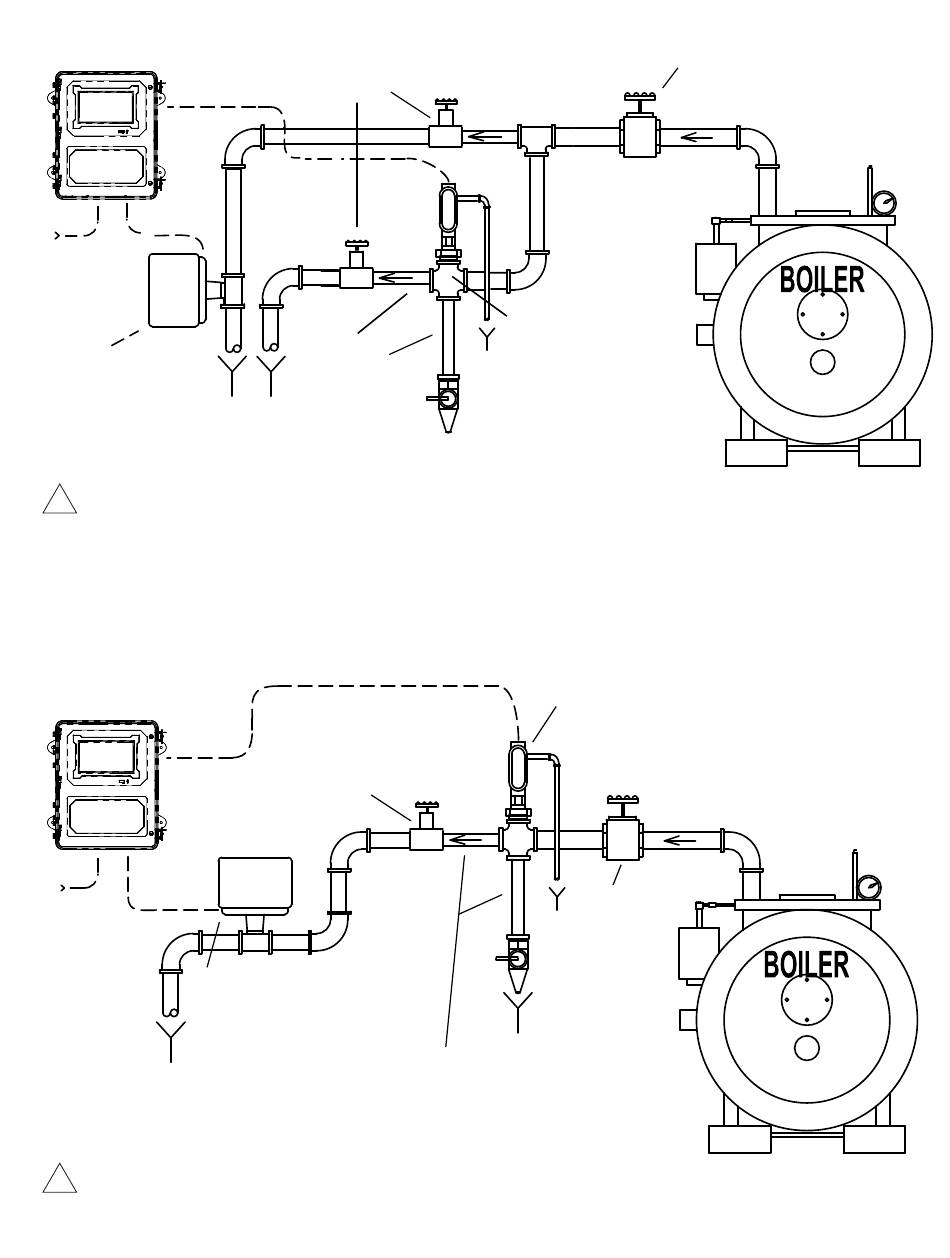 BOILER

BOILER