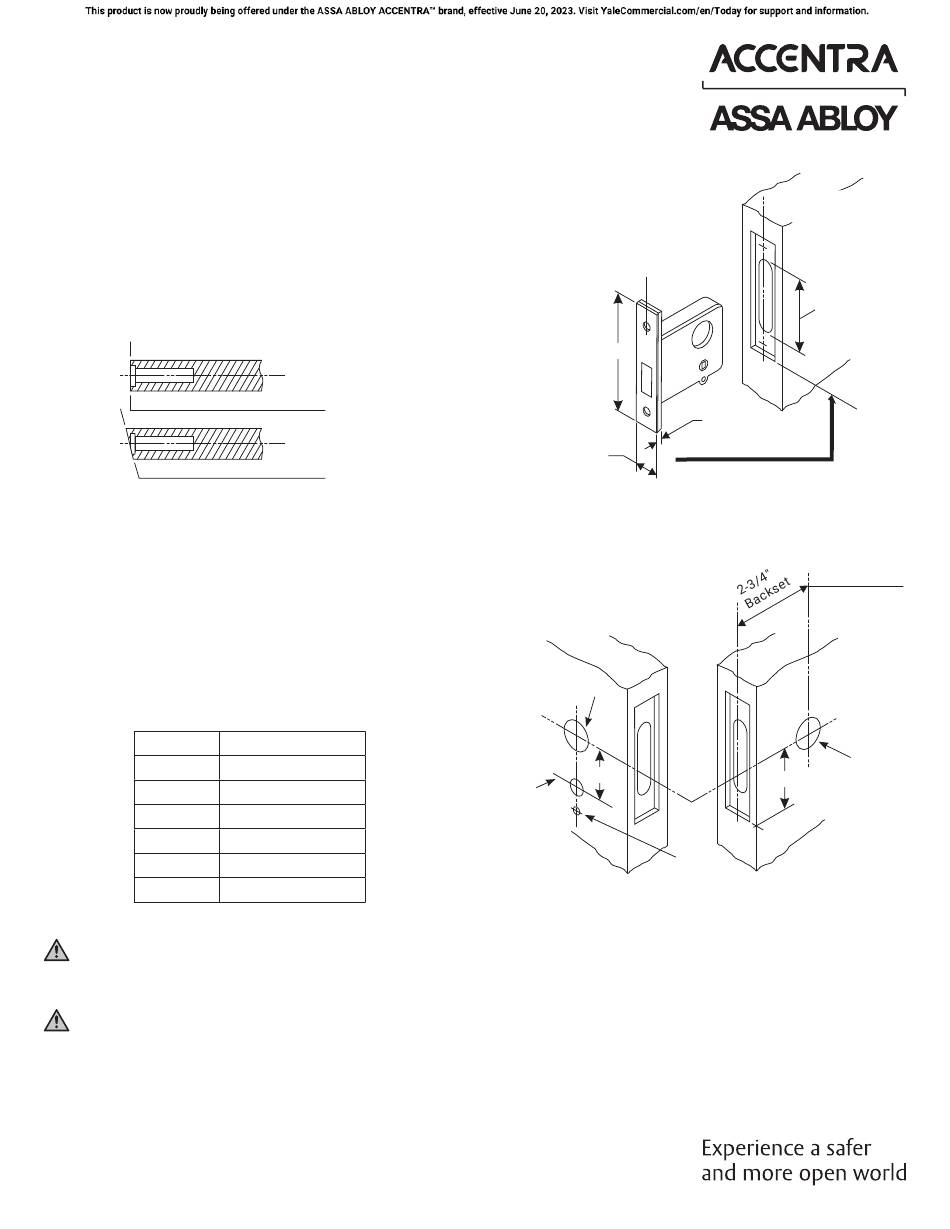 This product is now proudly being offered under the ASSA ABLOY ACCENTRA™ brand, effective June 20, 2023. Visit YaleCommercial.com/en/Today for support and information.

ACCENTRA
ASSA ABLOY

2-3/4" Backset

Experience a safer and more open world