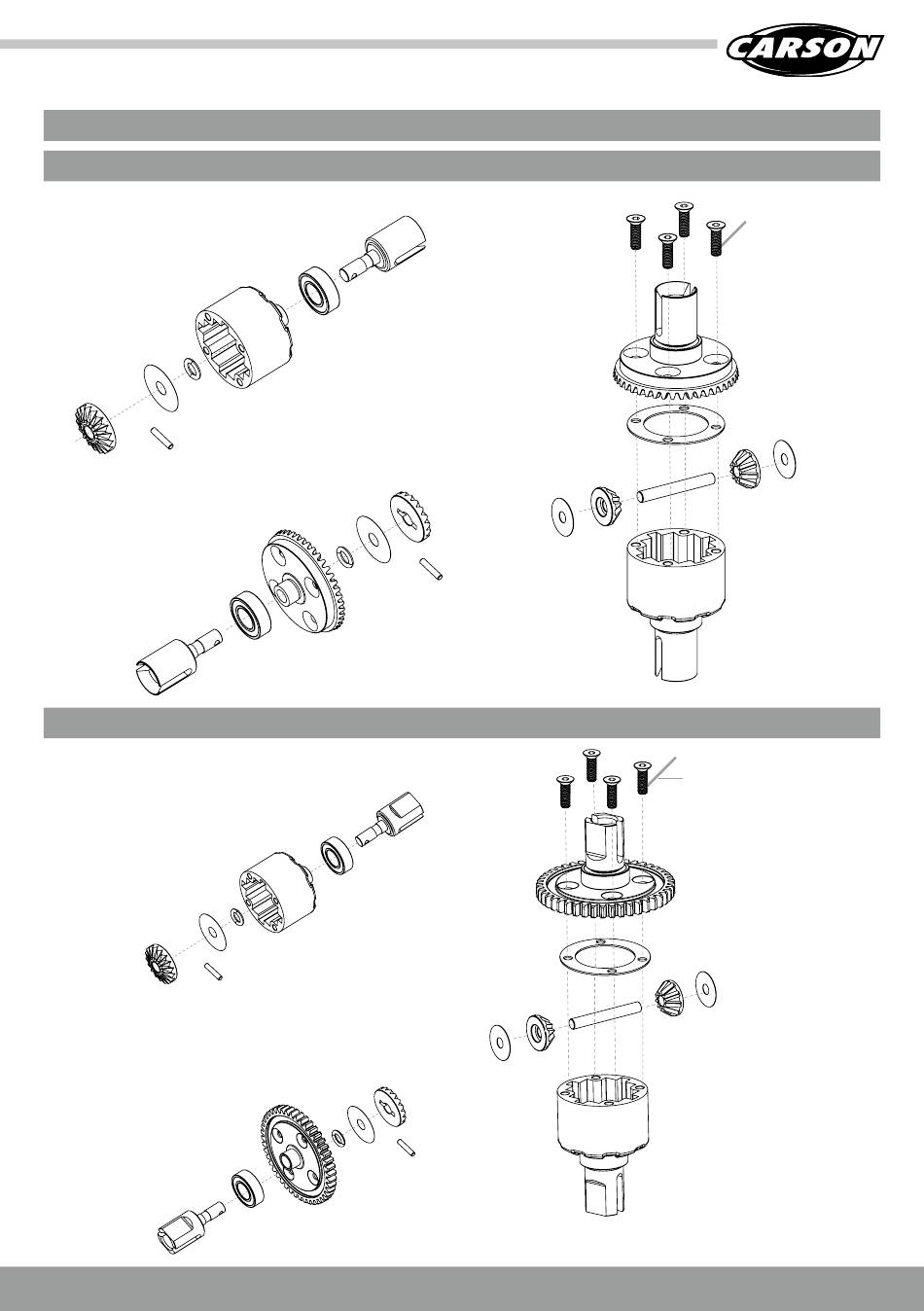 CARSON