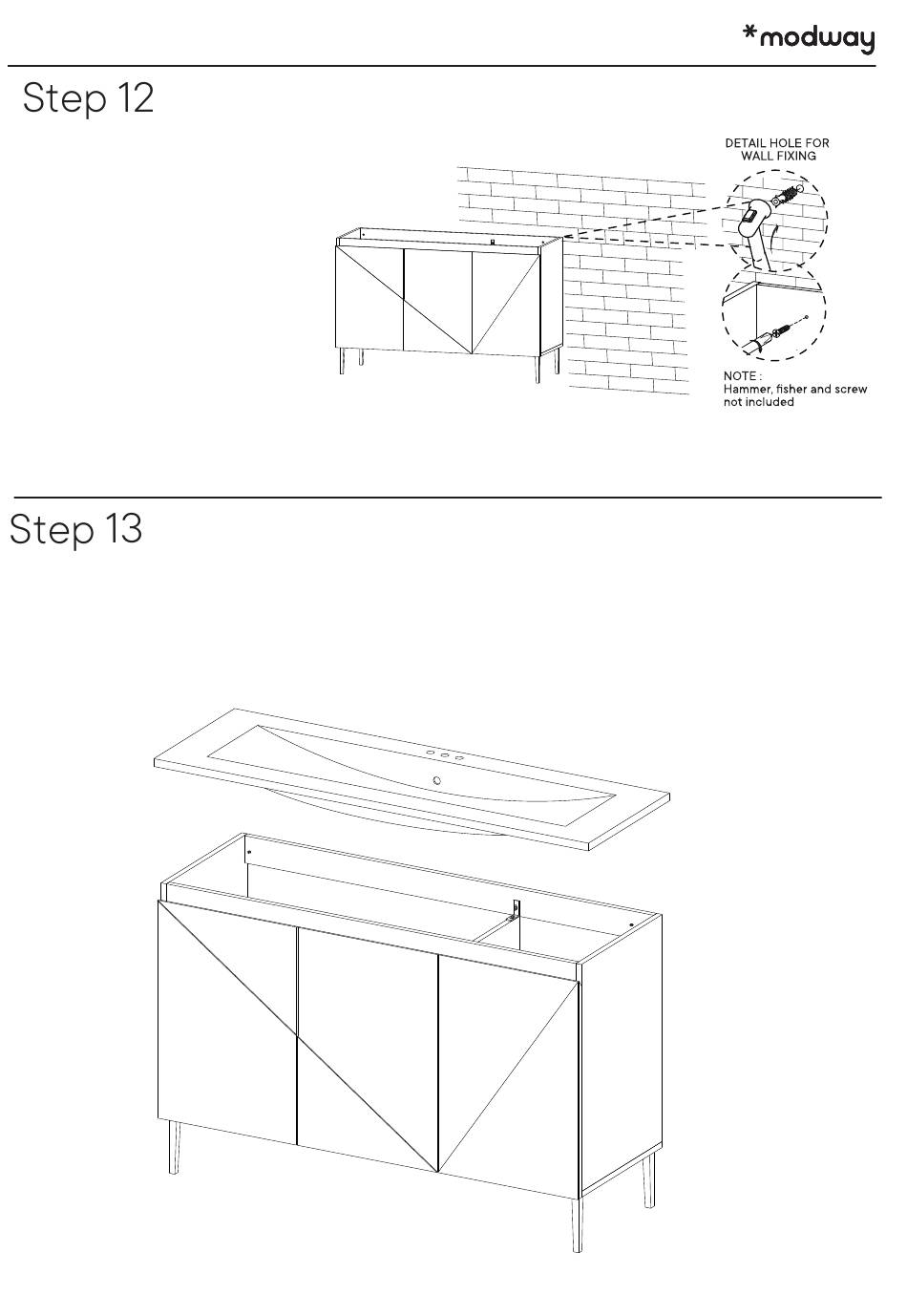 *modway

Step 12

DETAIL HOLE FOR WALL FIXING

NOTE :
Hammer, fisher and screw not included

Step 13