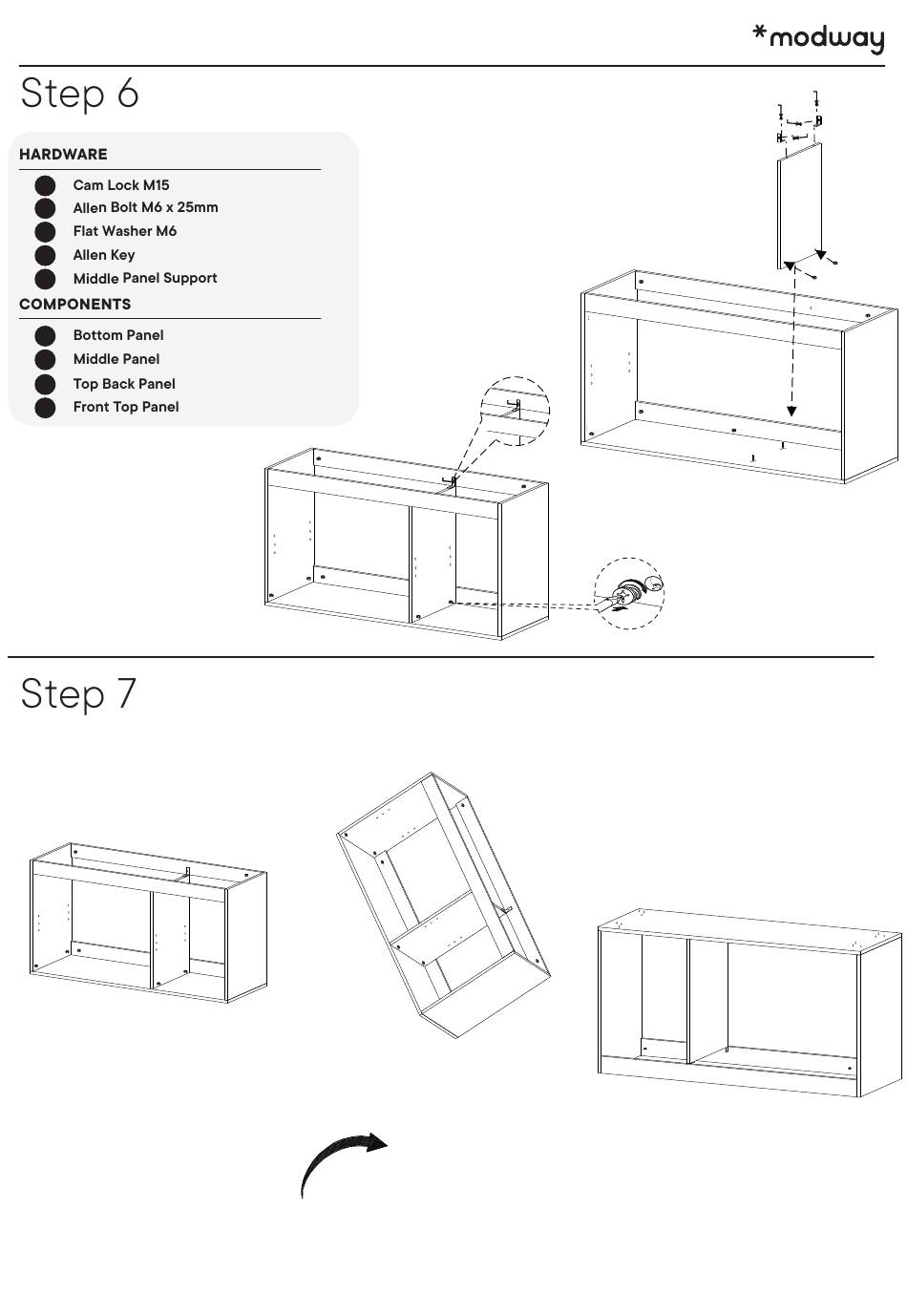 *modway

Step 6

HARDWARE

Cam Lock M15
Allen Bolt M6 x 25mm
Flat Washer M6
Allen Key
Middle Panel Support

COMPONENTS

Bottom Panel
Middle Panel
Top Back Panel
Front Top Panel

Step 7