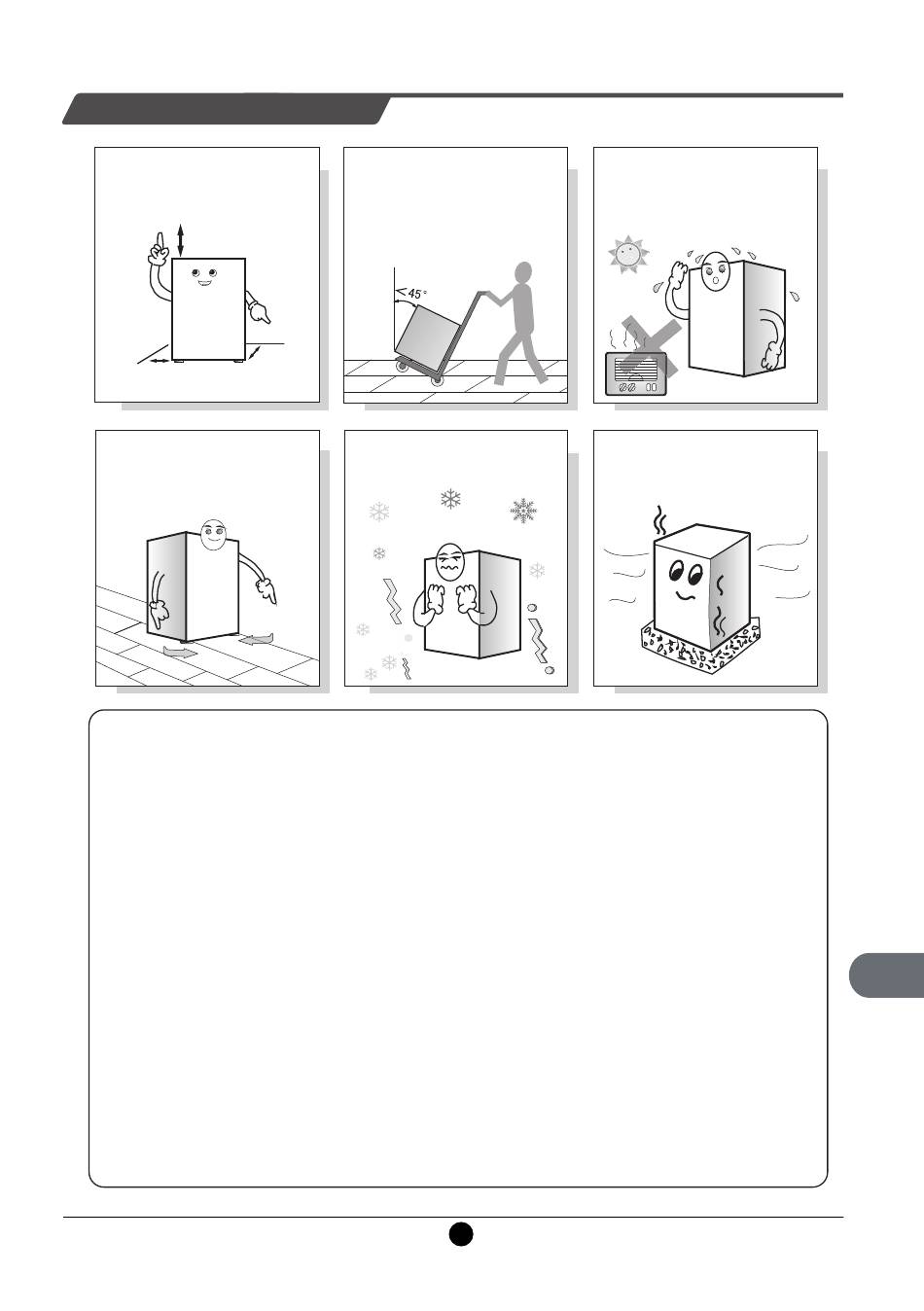 45°