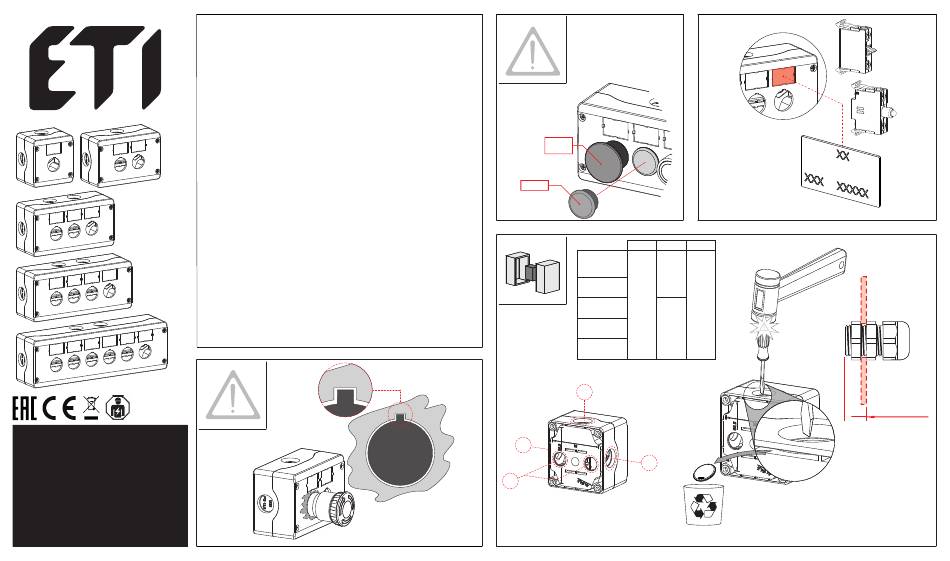 ETI

EAC CE

XX

XXX XXXXX