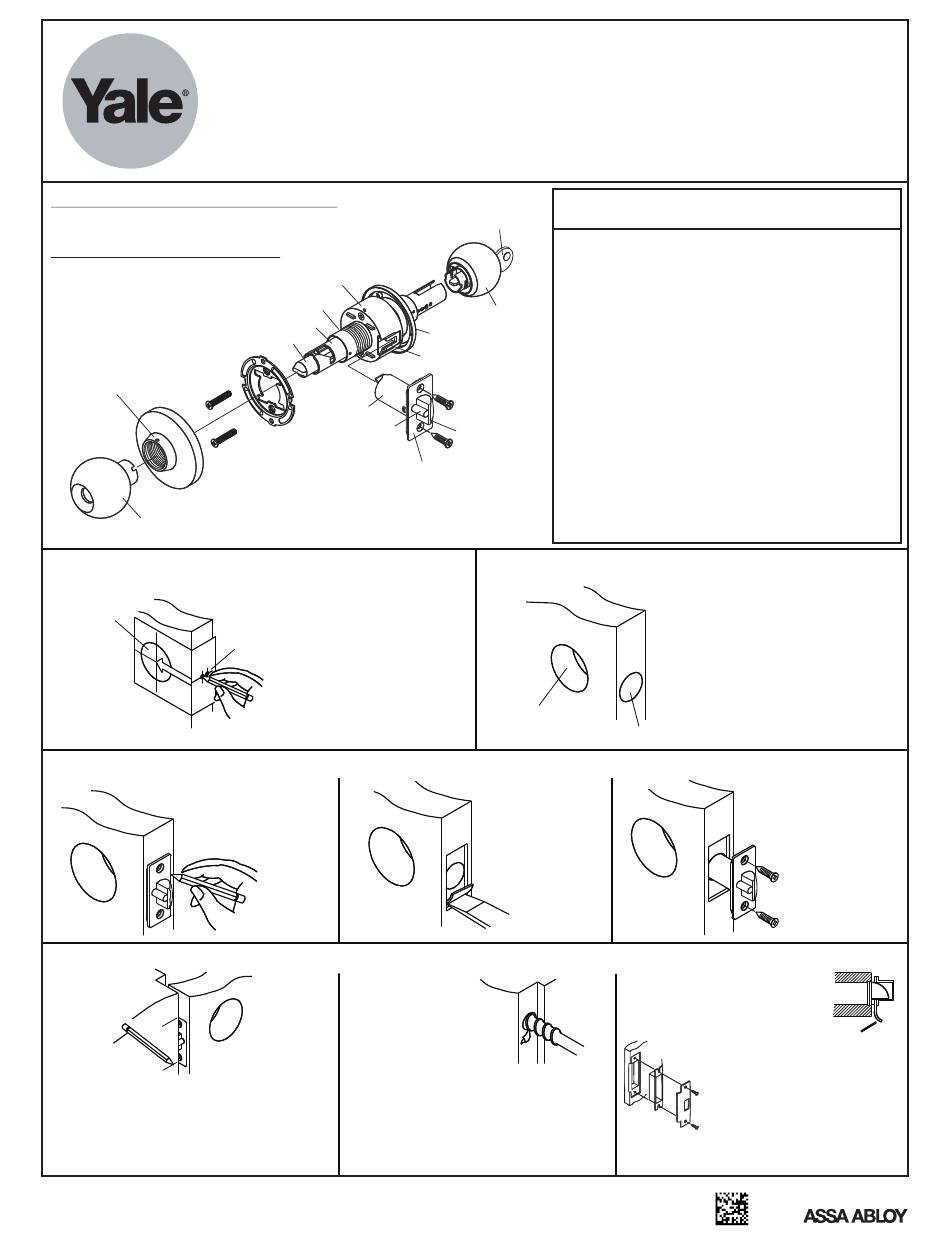 Yale®

ASSA ABLOY