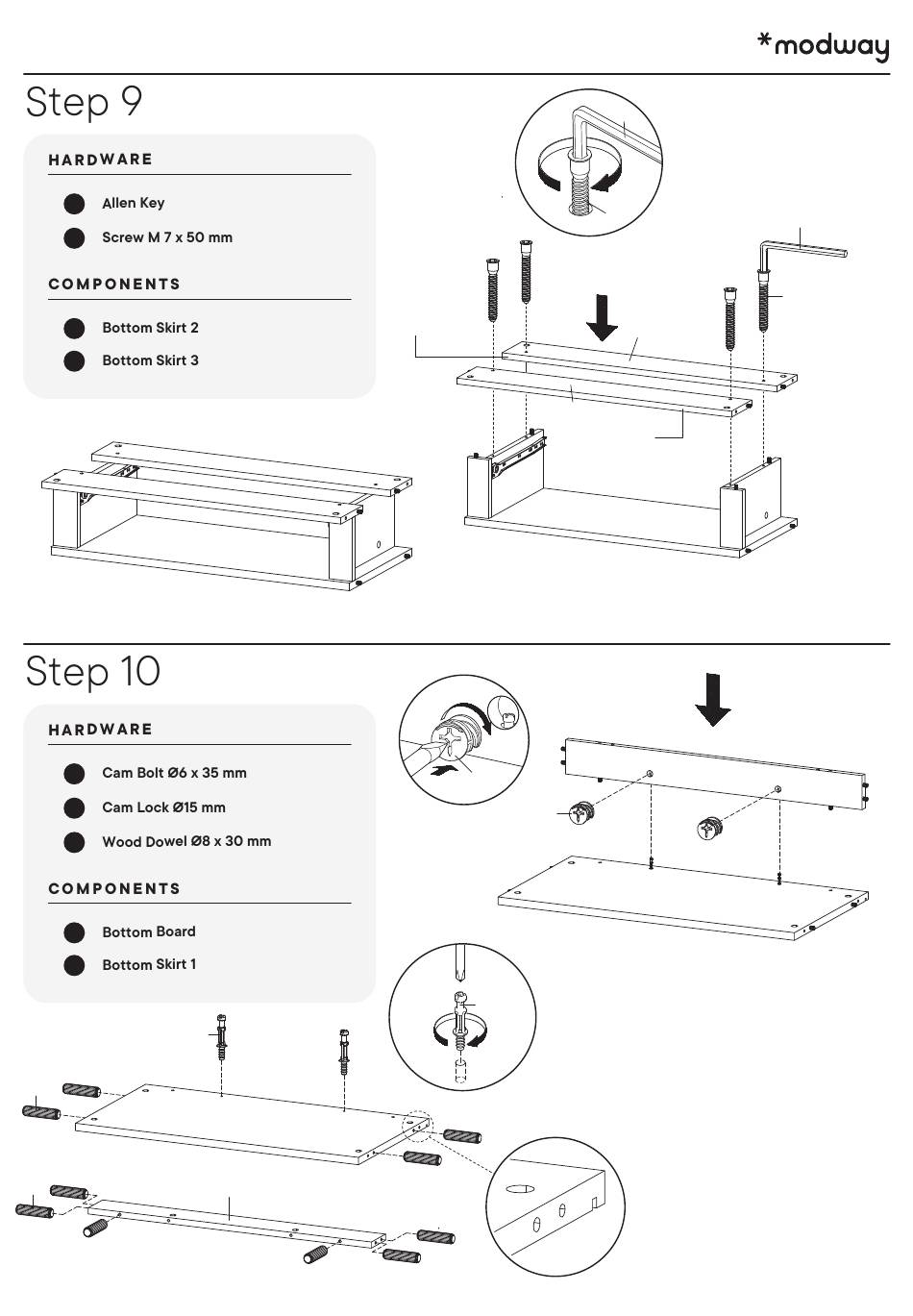 *modway

Step 9

HARDWARE

Allen Key

Screw M 7 x 50 mm

COMPONENTS

Bottom Skirt 2

Bottom Skirt 3

Step 10

HARDWARE

Cam Bolt Ø6 x 35 mm

Cam Lock Ø15 mm

Wood Dowel Ø8 x 30 mm

COMPONENTS

Bottom Board

Bottom Skirt 1