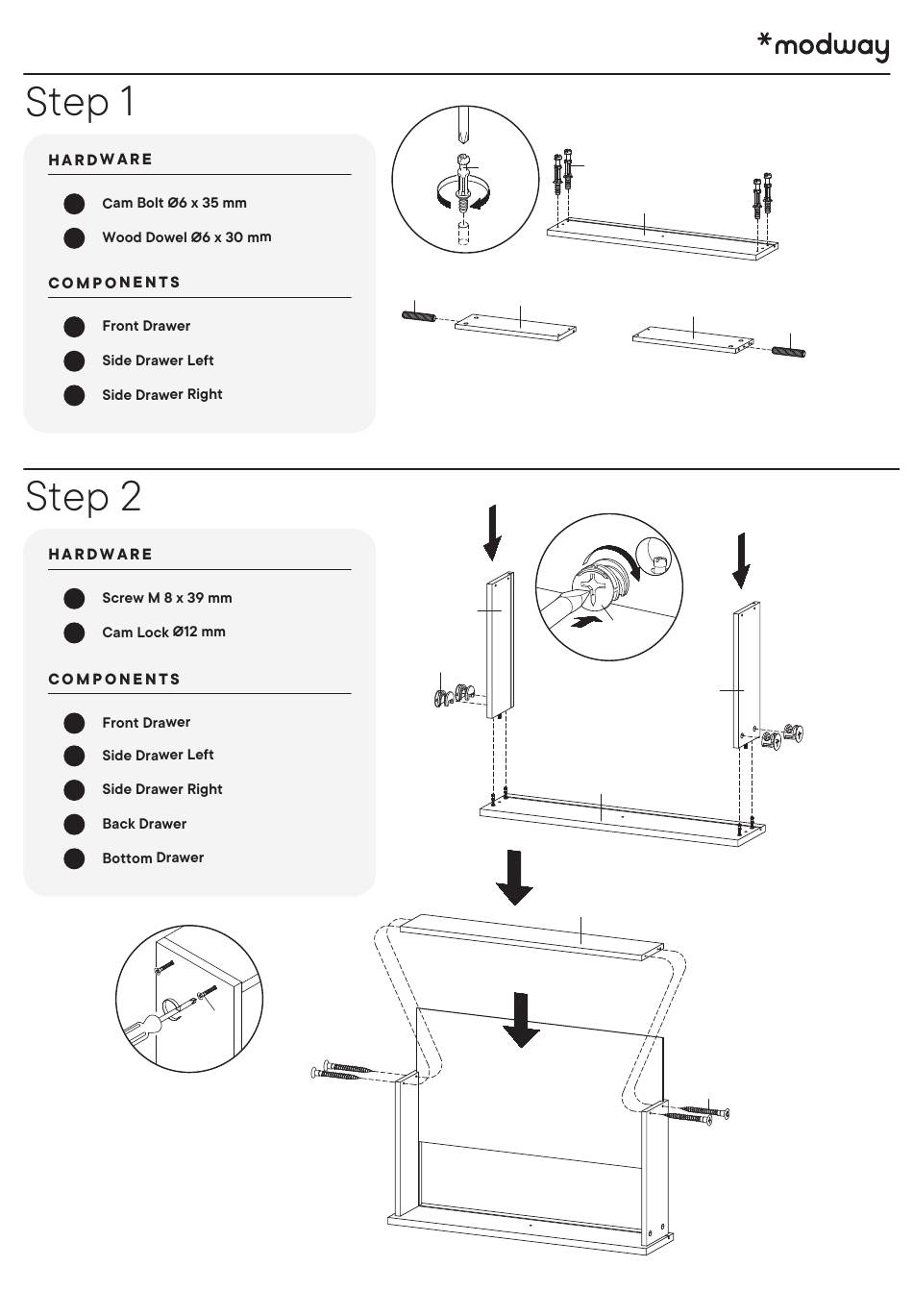 *modway

Step 1

HARDWARE

Cam Bolt Ø6 x 35 mm

Wood Dowel Ø6 x 30 mm

COMPONENTS

Front Drawer

Side Drawer Left

Side Drawer Right

Step 2

HARDWARE

Screw M 8 x 39 mm

Cam Lock Ø12 mm

COMPONENTS

Front Drawer

Side Drawer Left

Side Drawer Right

Back Drawer

Bottom Drawer