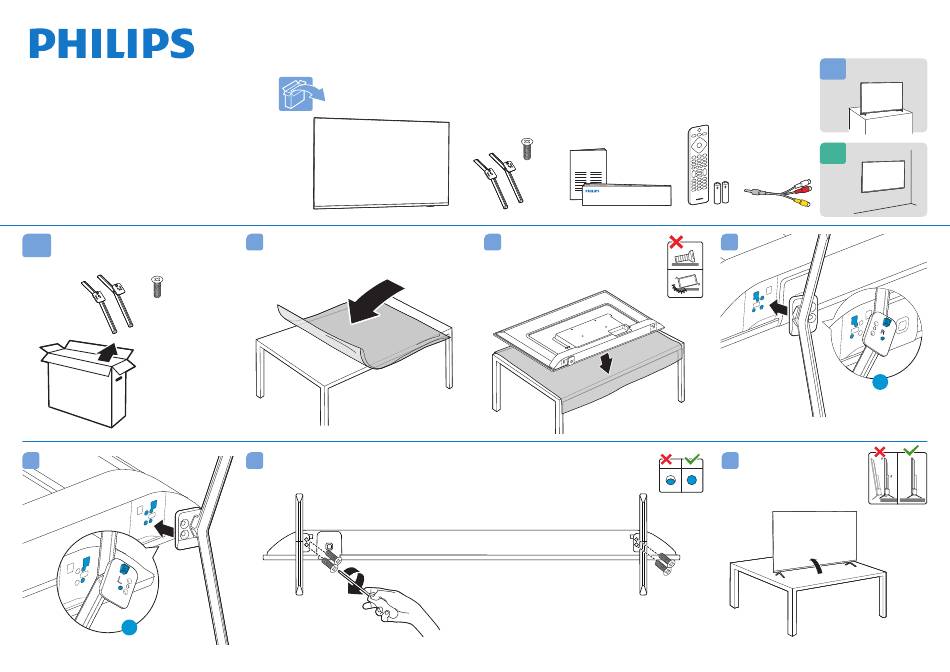 PHILIPS

PHILIPS