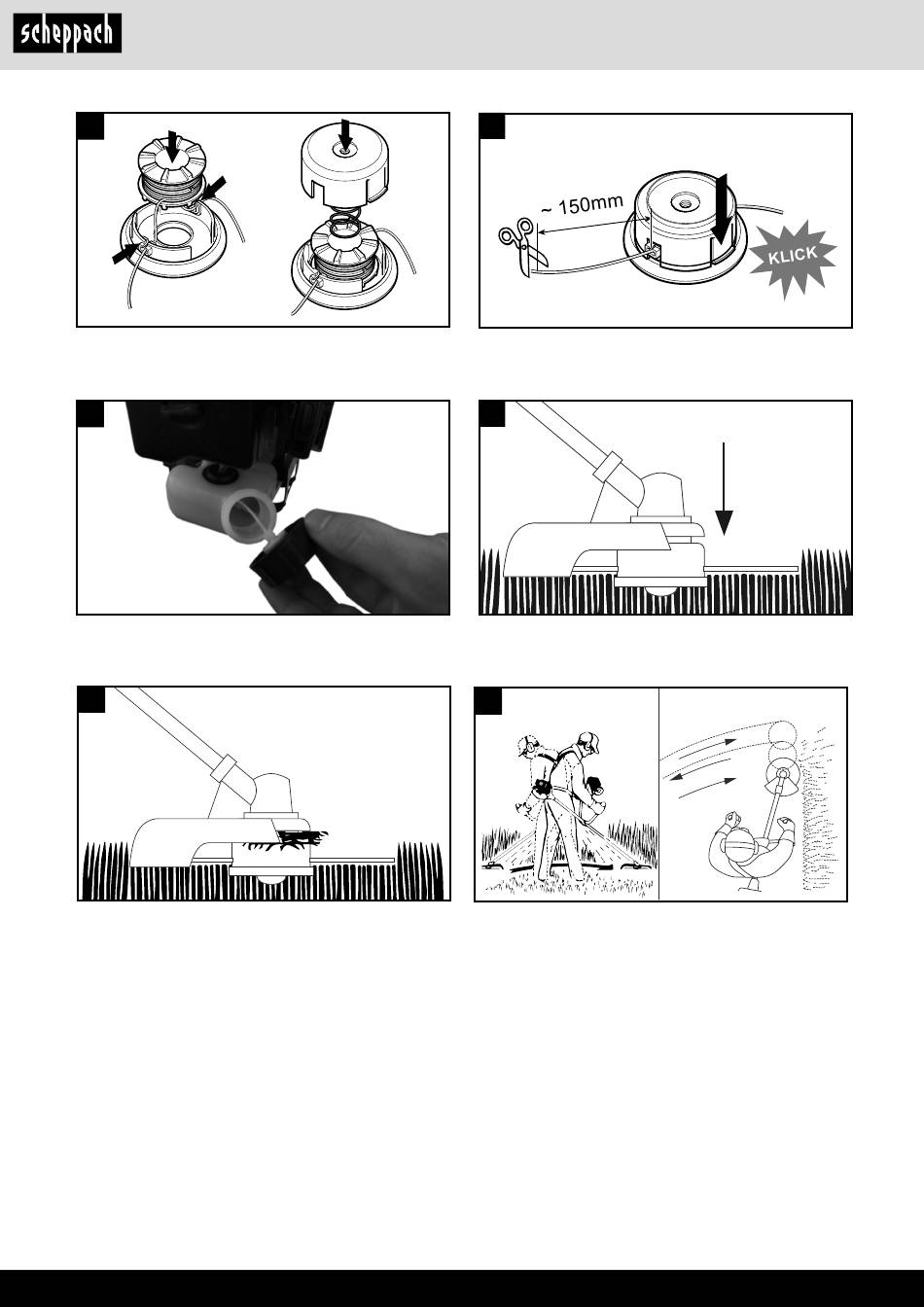 scheppach

~ 150mm

KLICK