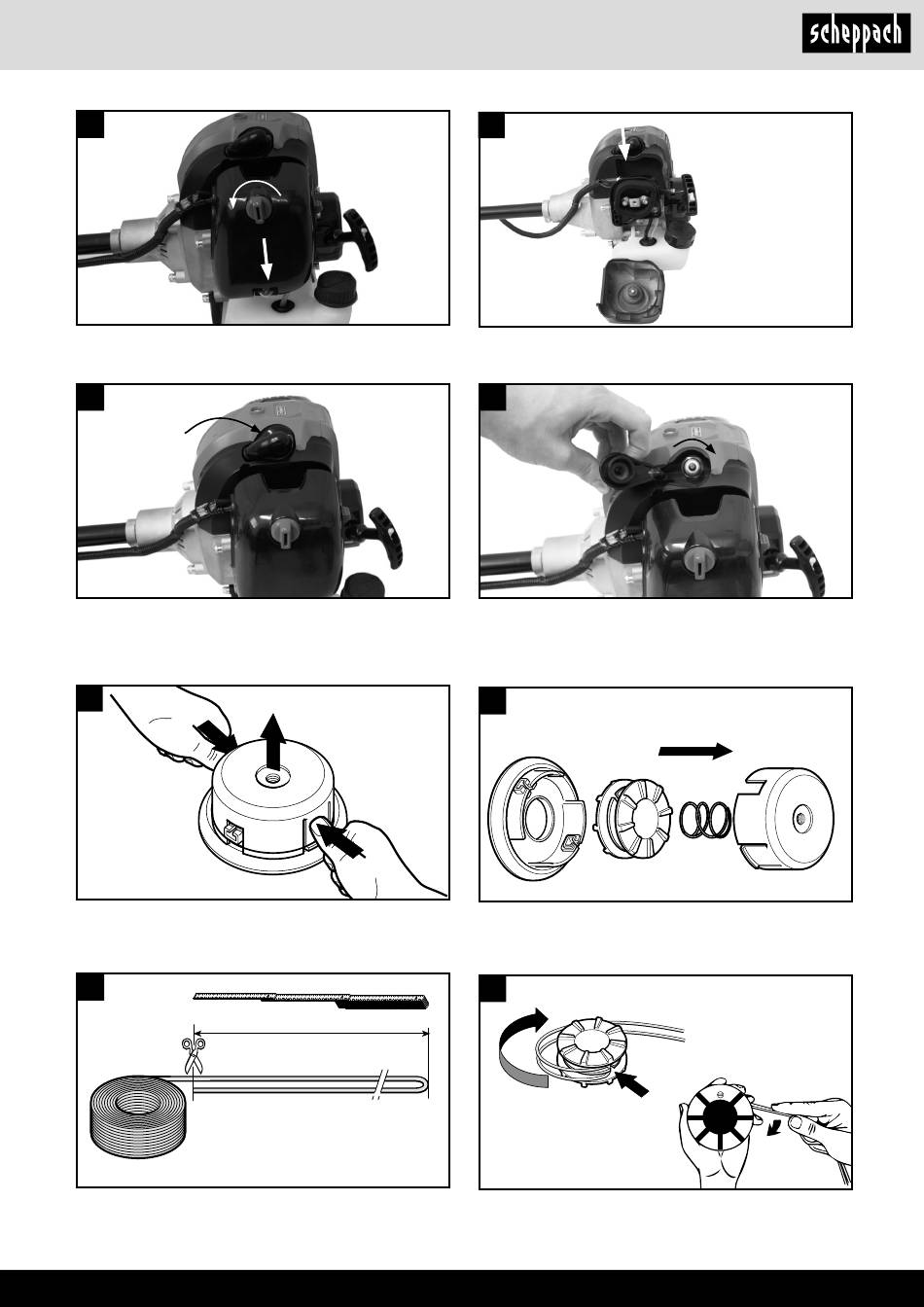 scheppach