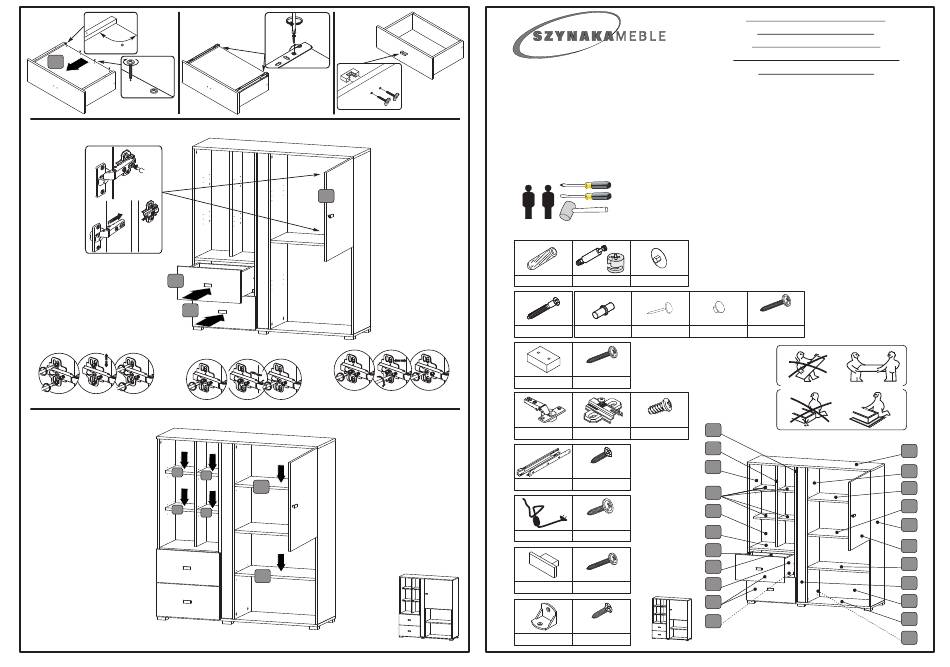 SZYNAKAMEBLE