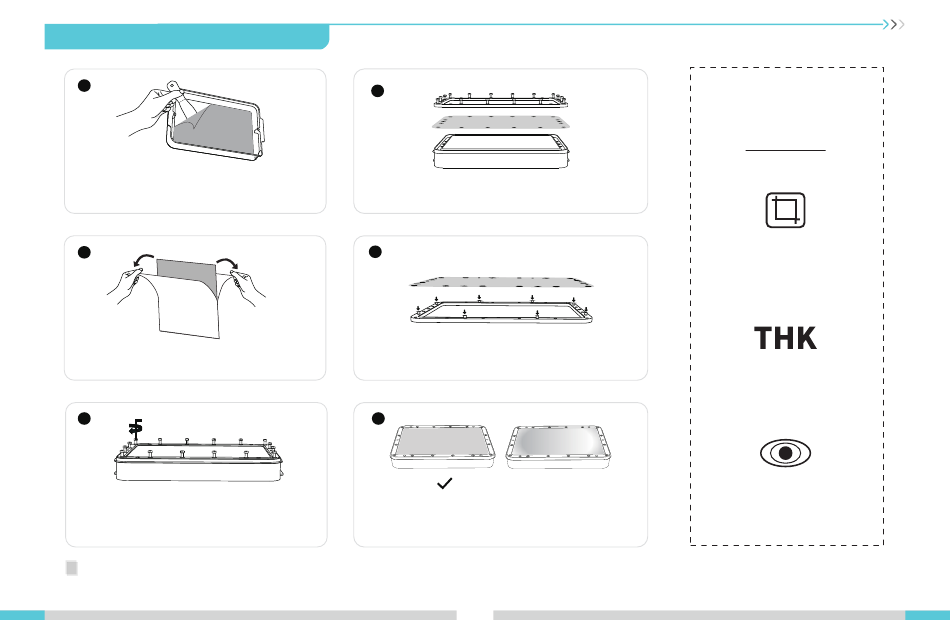 THK