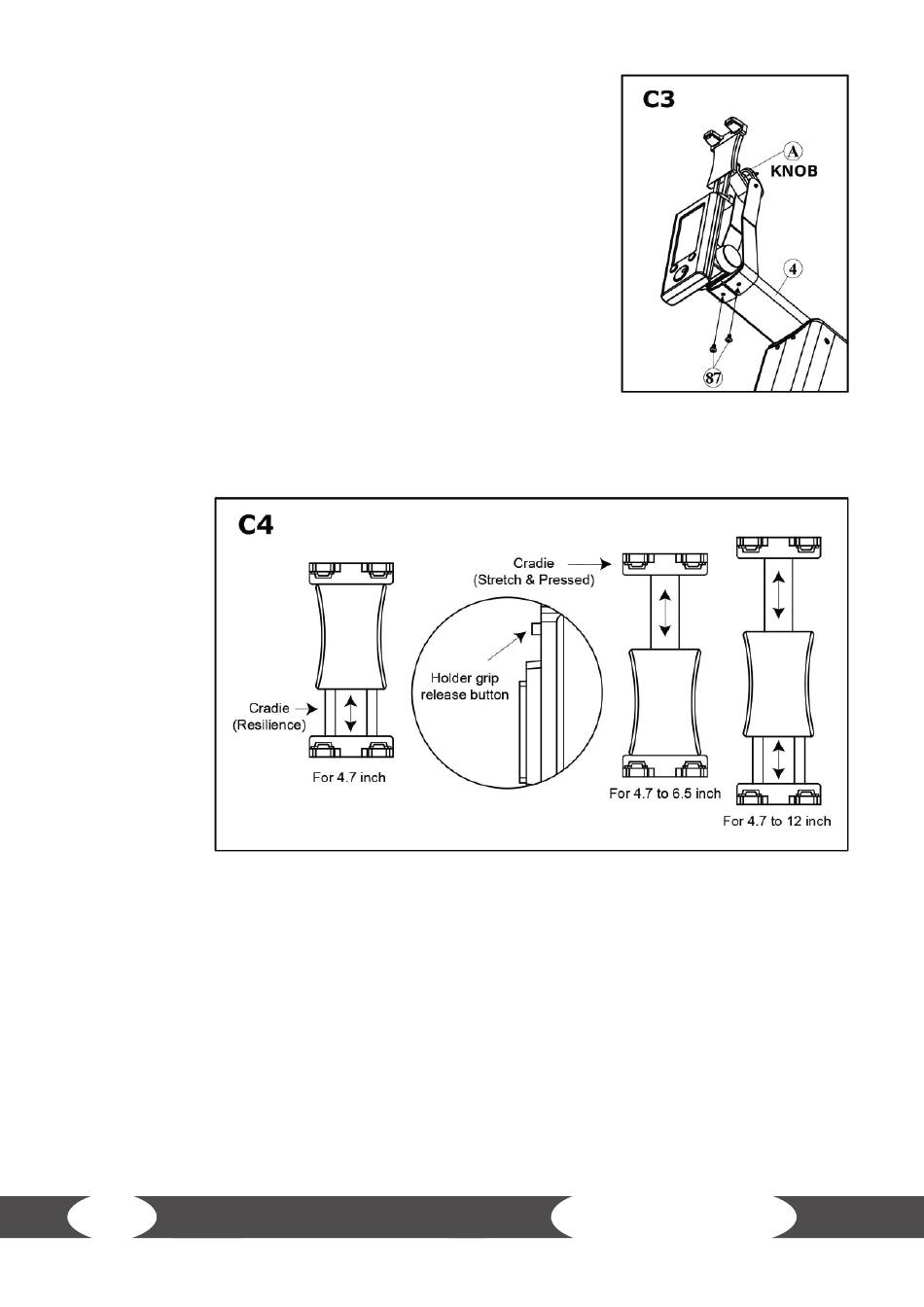 C3

A
KNOB
4
87

C4

Cradie
(Resilience)
For 4.7 inch

Holder grip
release button

Cradie
(Stretch & Pressed)
For 4.7 to 6.5 inch

For 4.7 to 12 inch