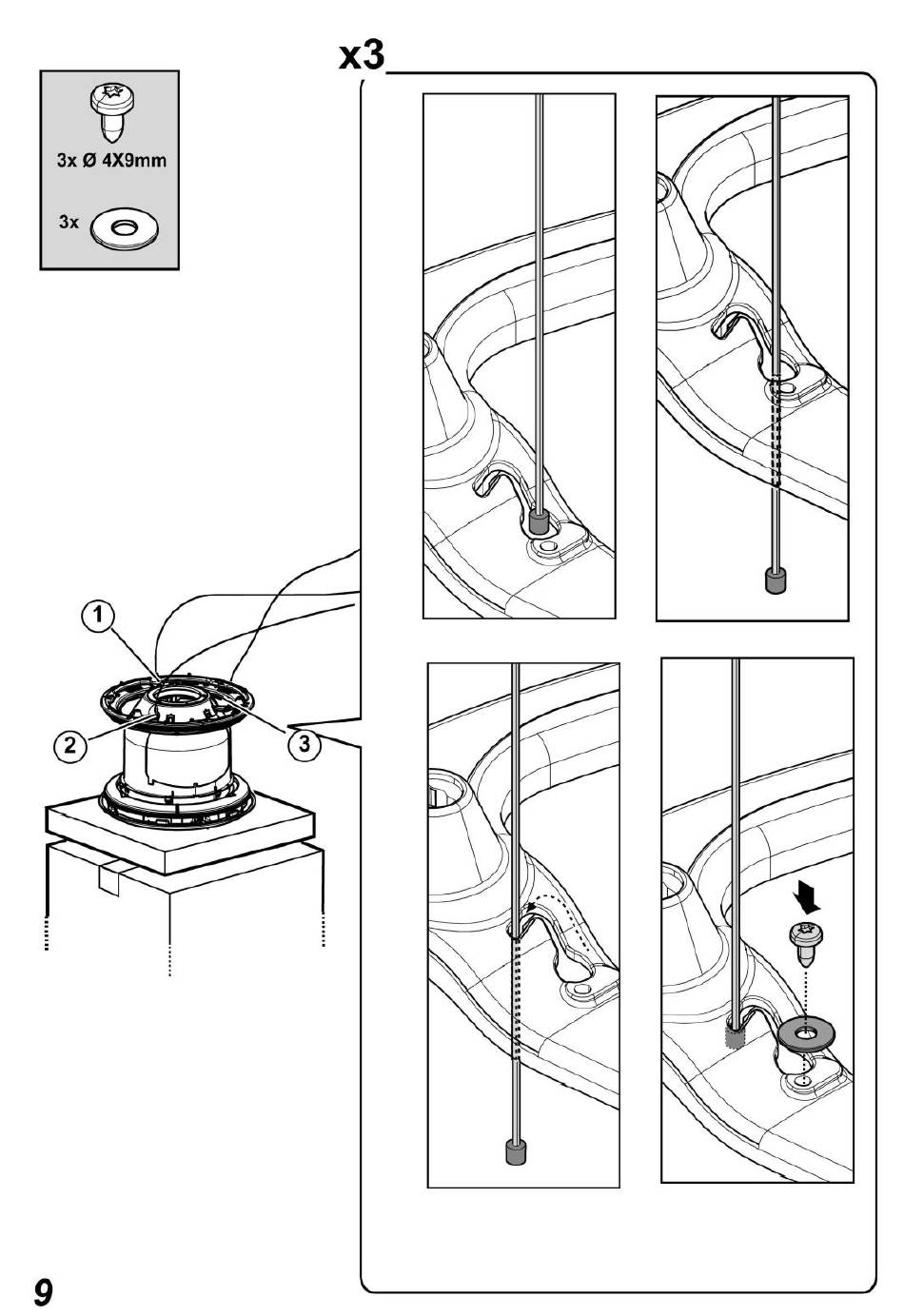 3x Ø 4X9mm

3x

x3

1

2

3

9