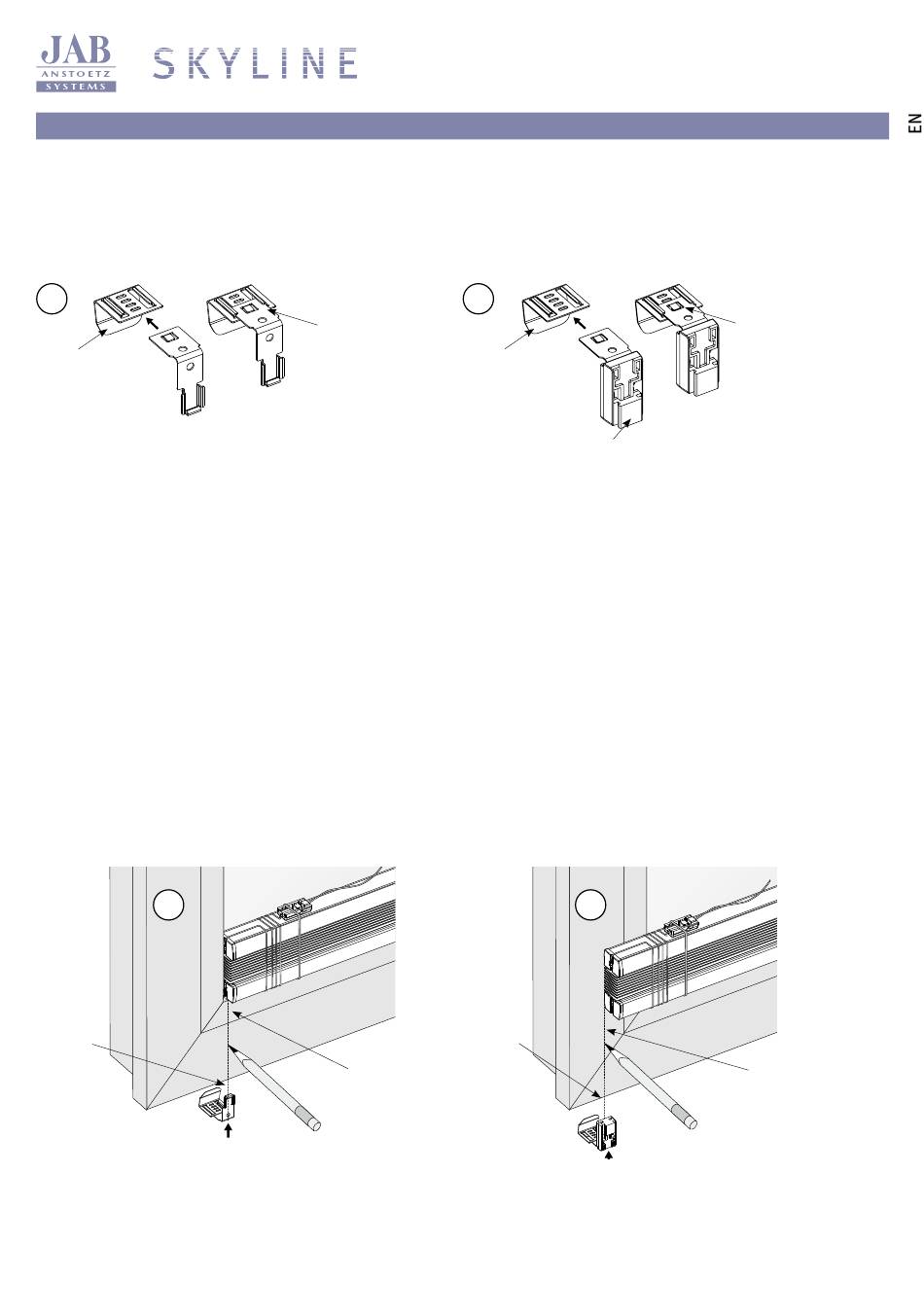 JAB
ANSTOETZ
SYSTEMS

SKYLINE

EN