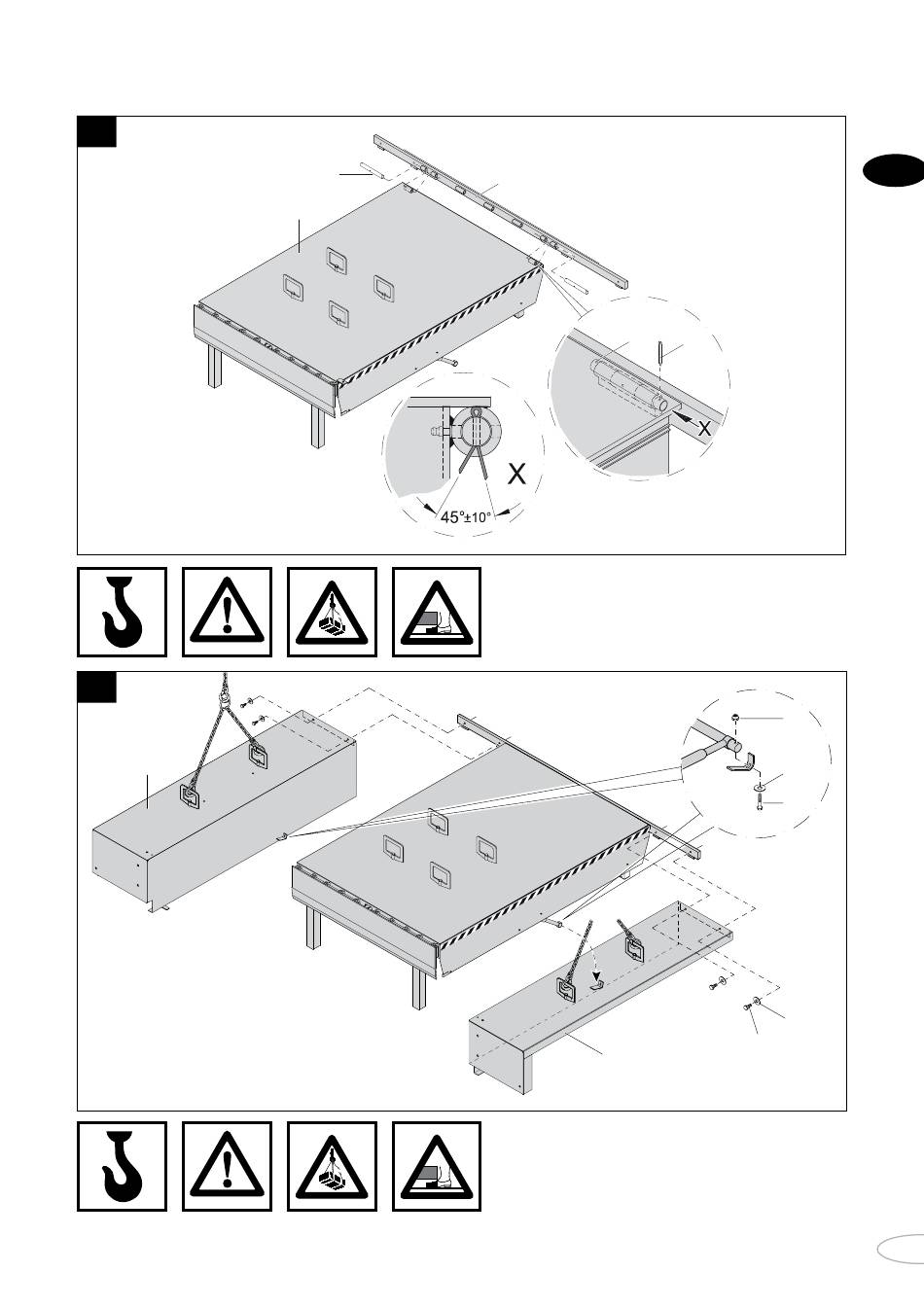 X

X

45°±10°