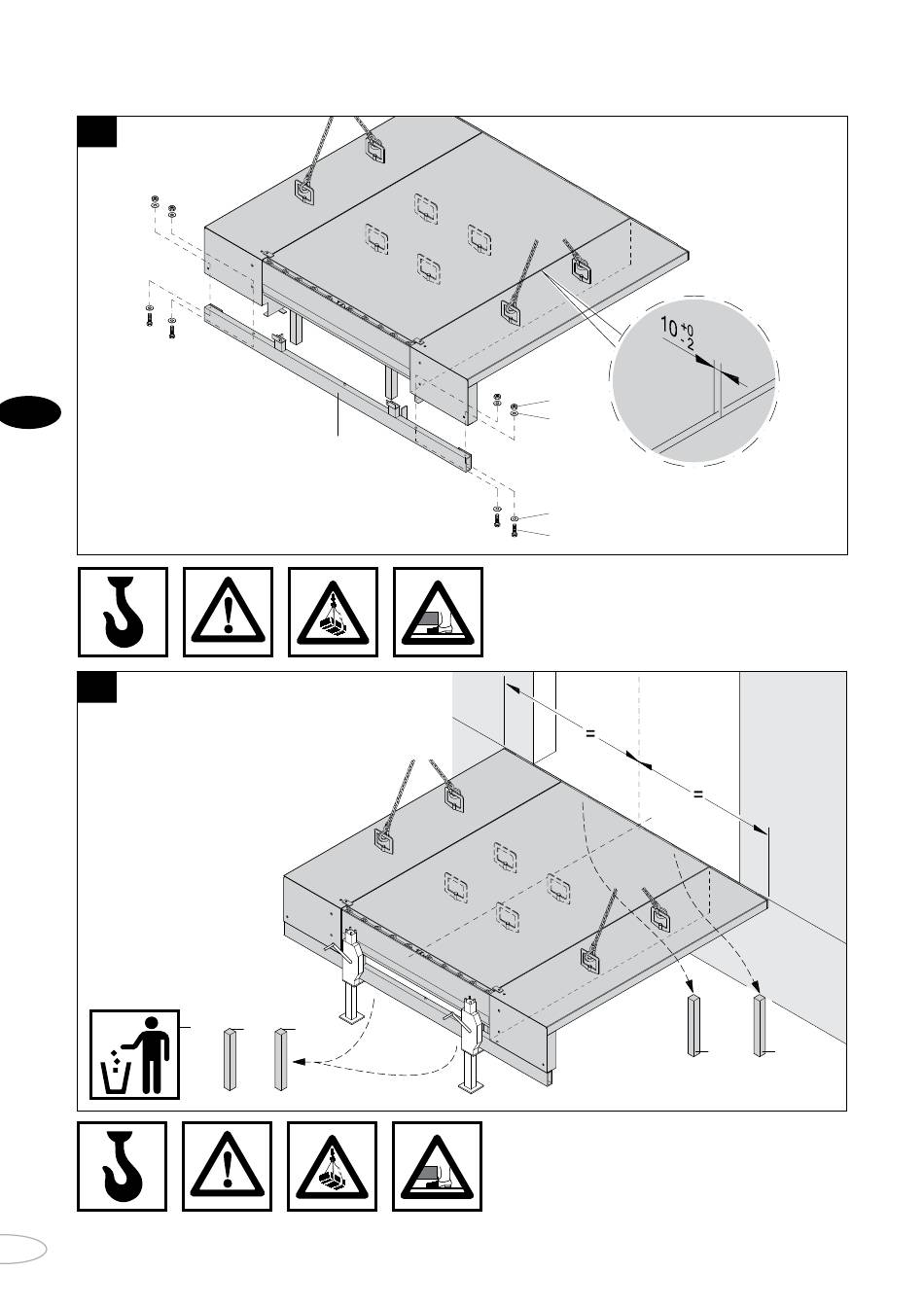 $10^{+0}_{-2}$

=

=