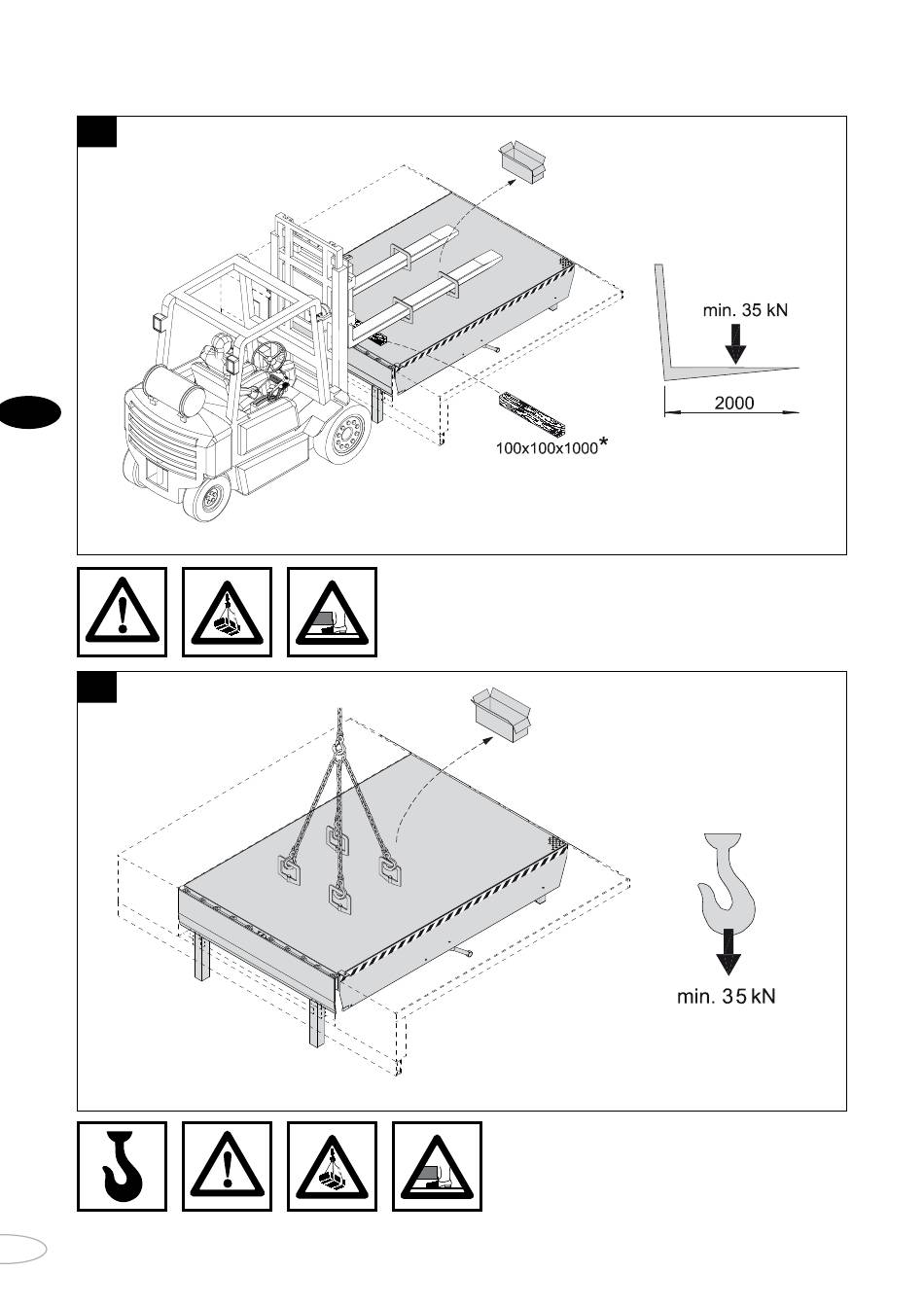 min. 35 kN

2000

100x100x1000*

min. 35 kN