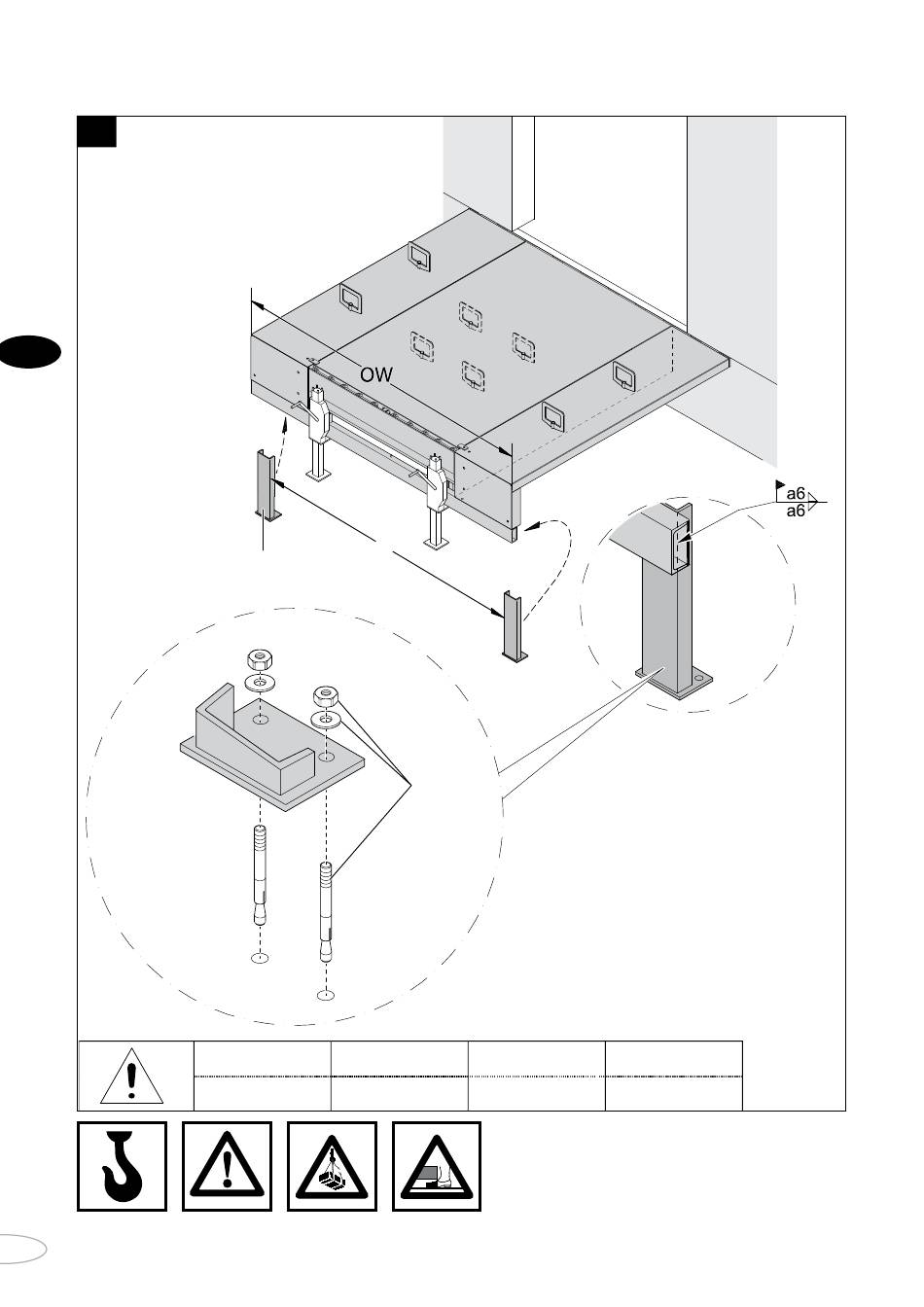 OW

a6
a6