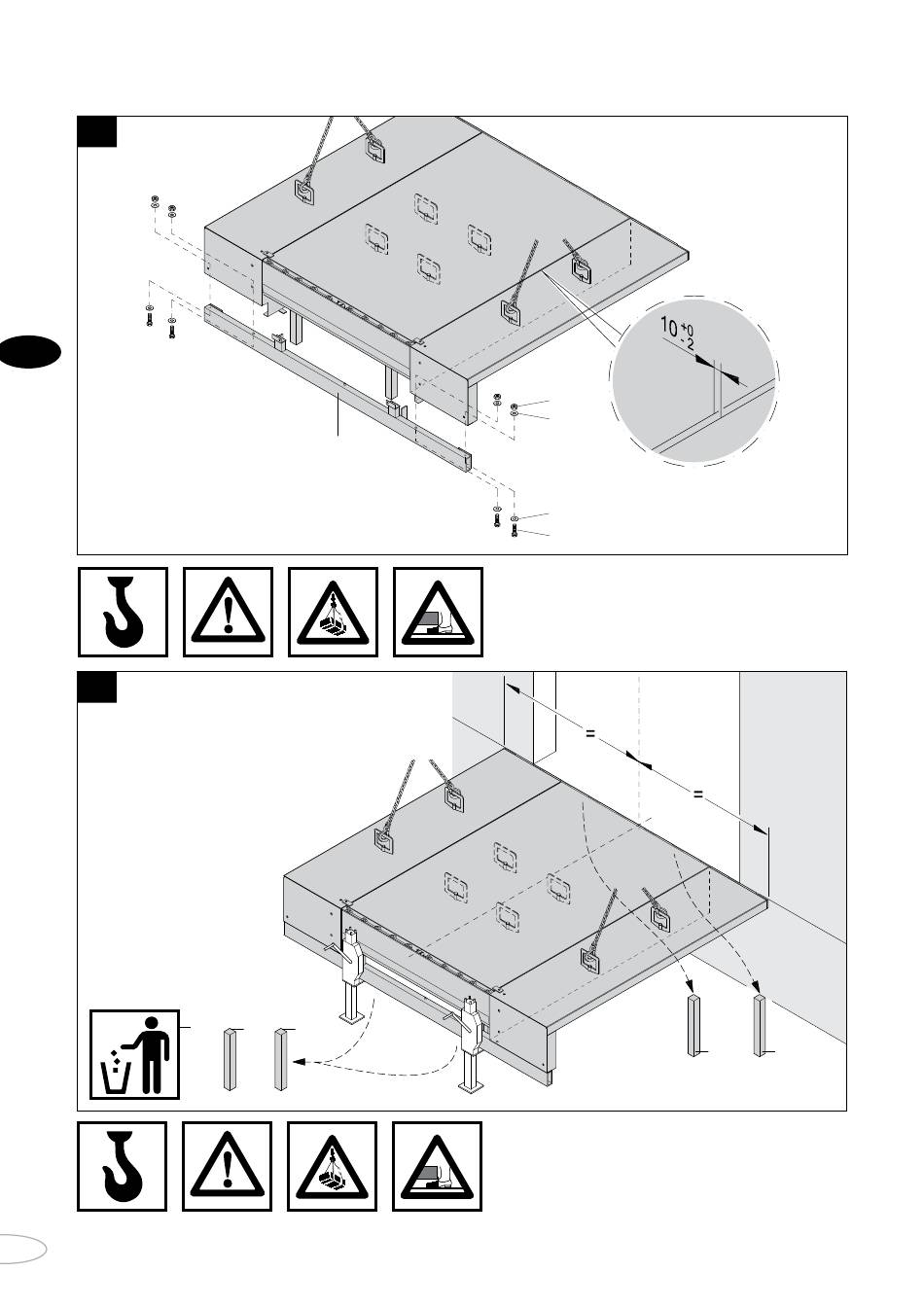 $10^{+0}_{-2}$

=

=