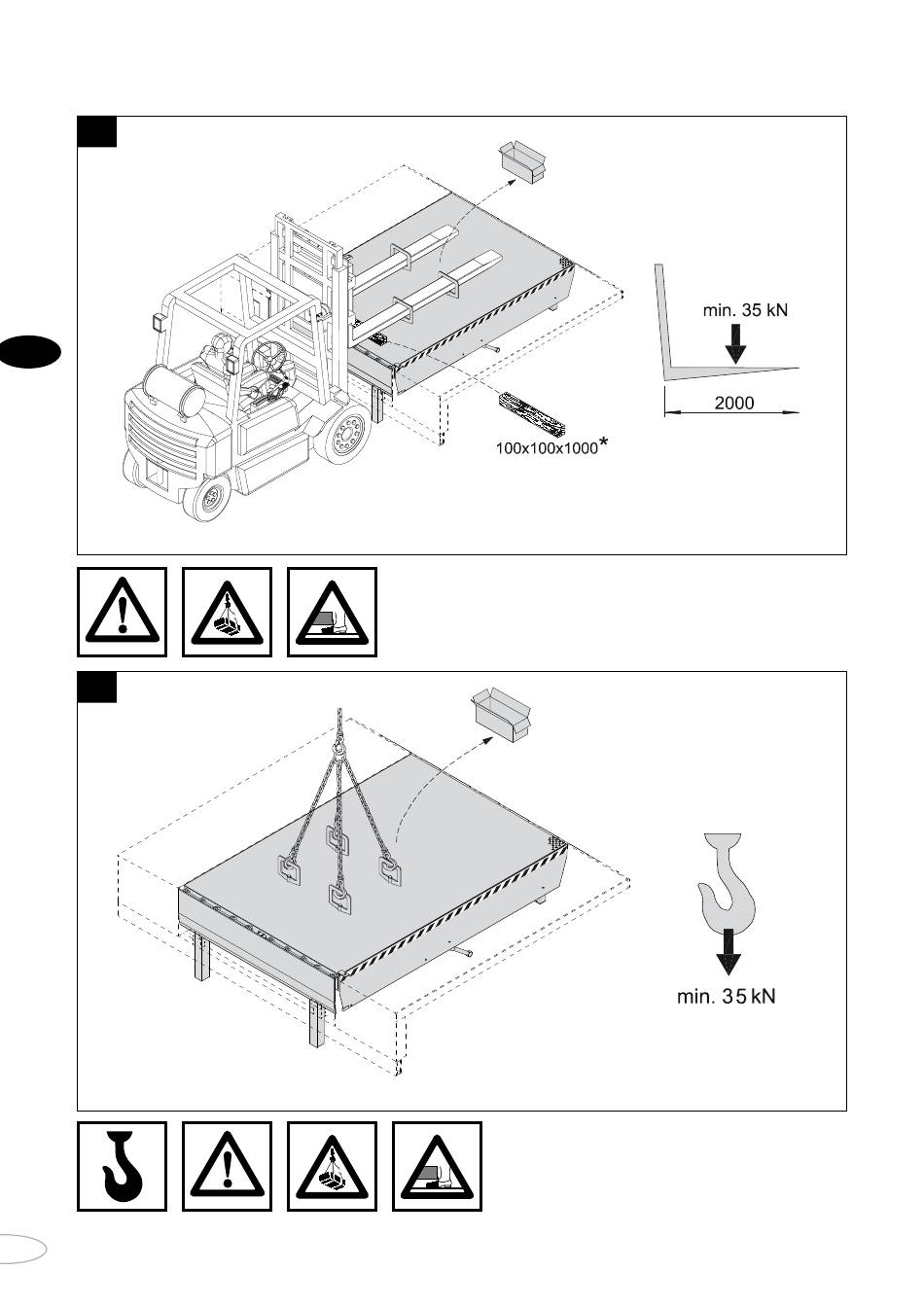 min. 35 kN

2000

100x100x1000*

min. 35 kN