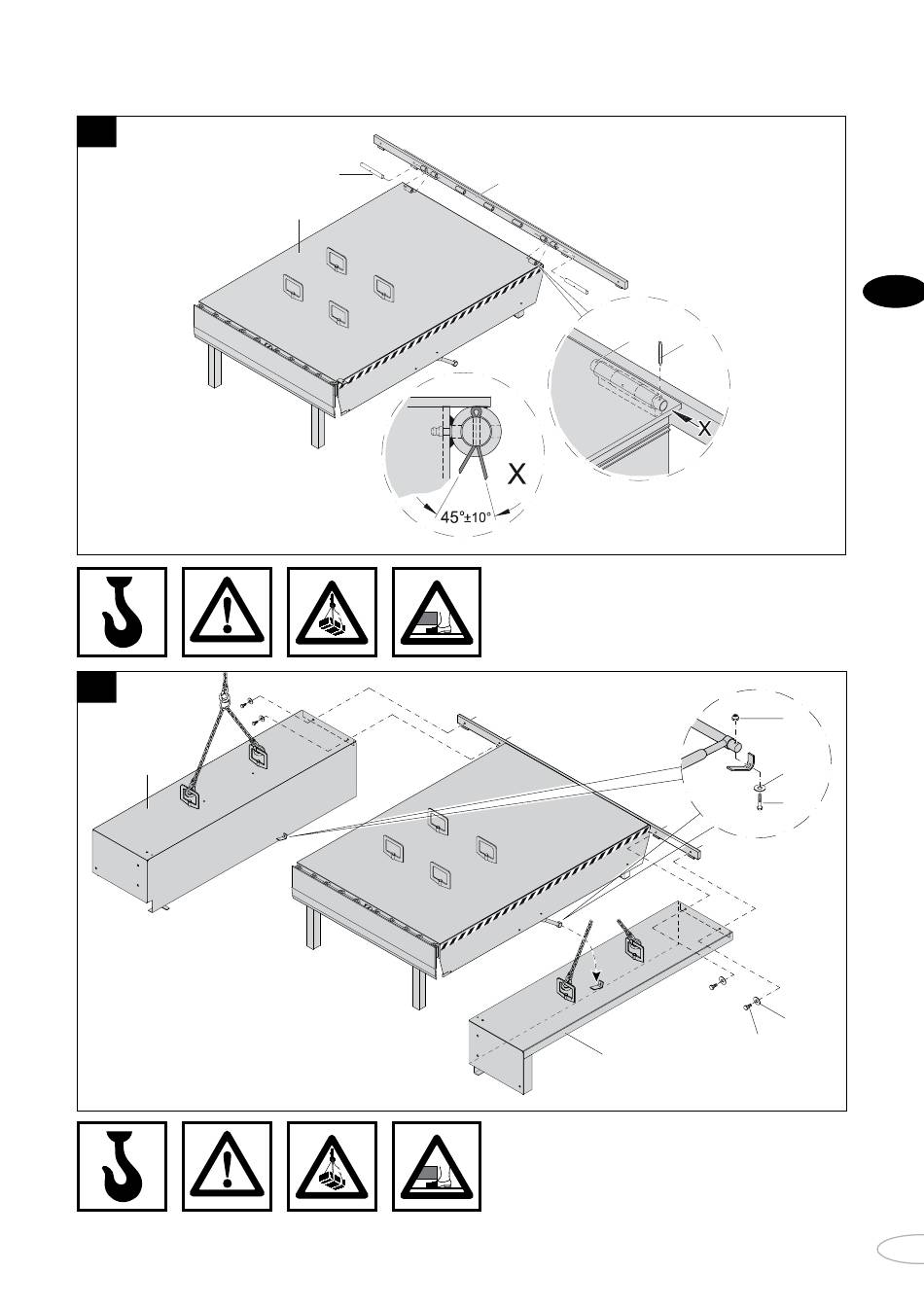 X

X

45°±10°