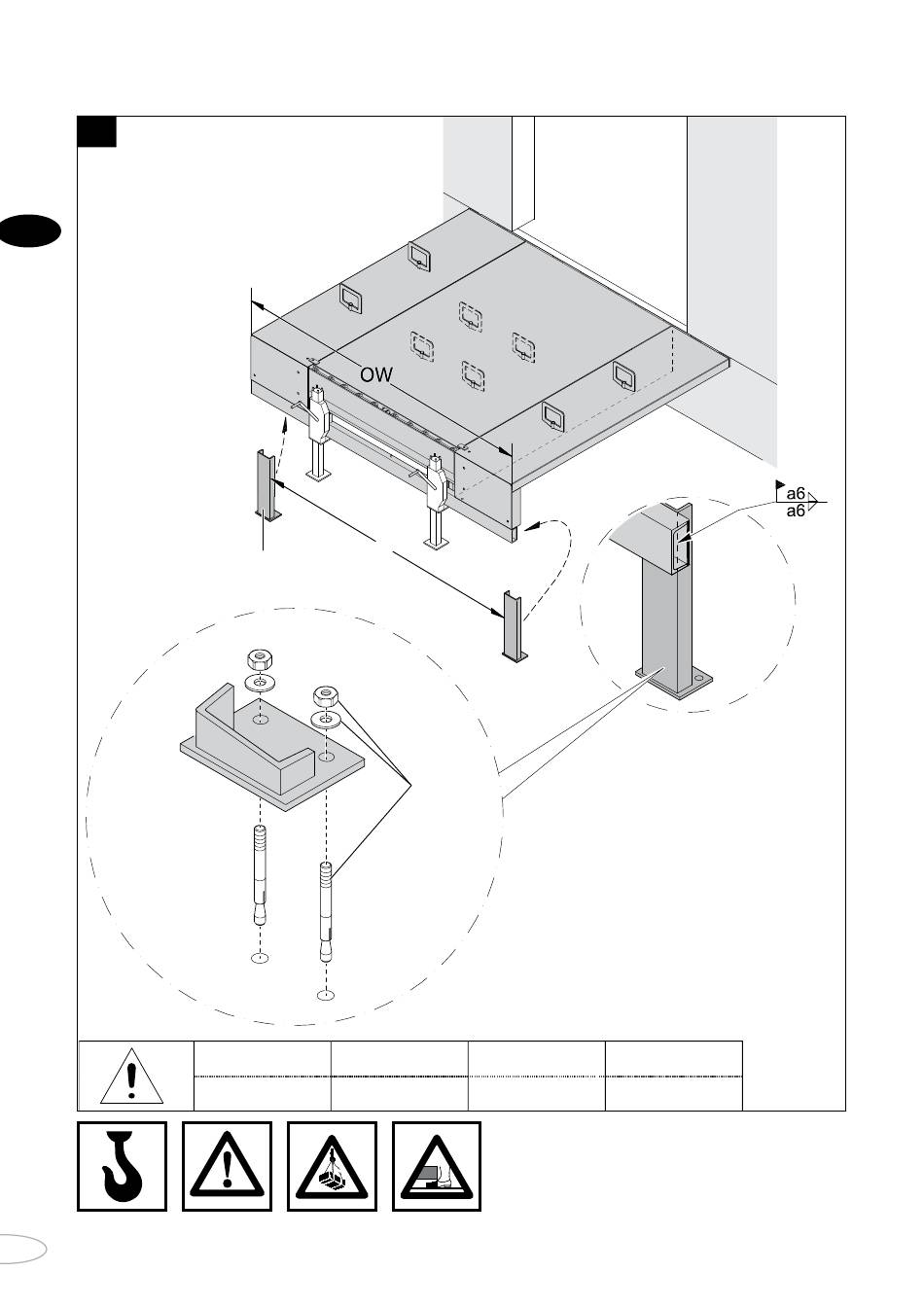 OW

a6
a6