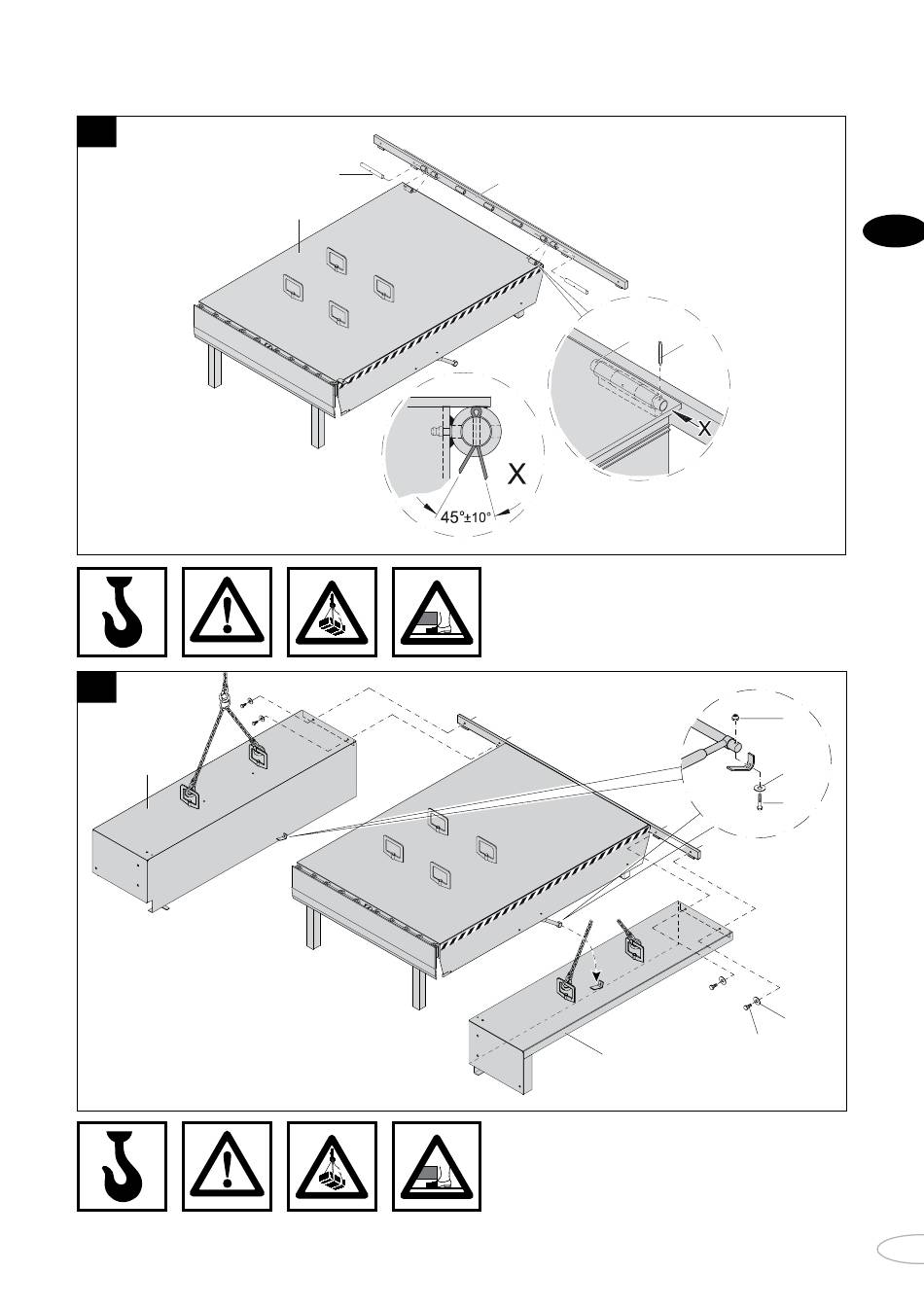 X

X

45°±10°